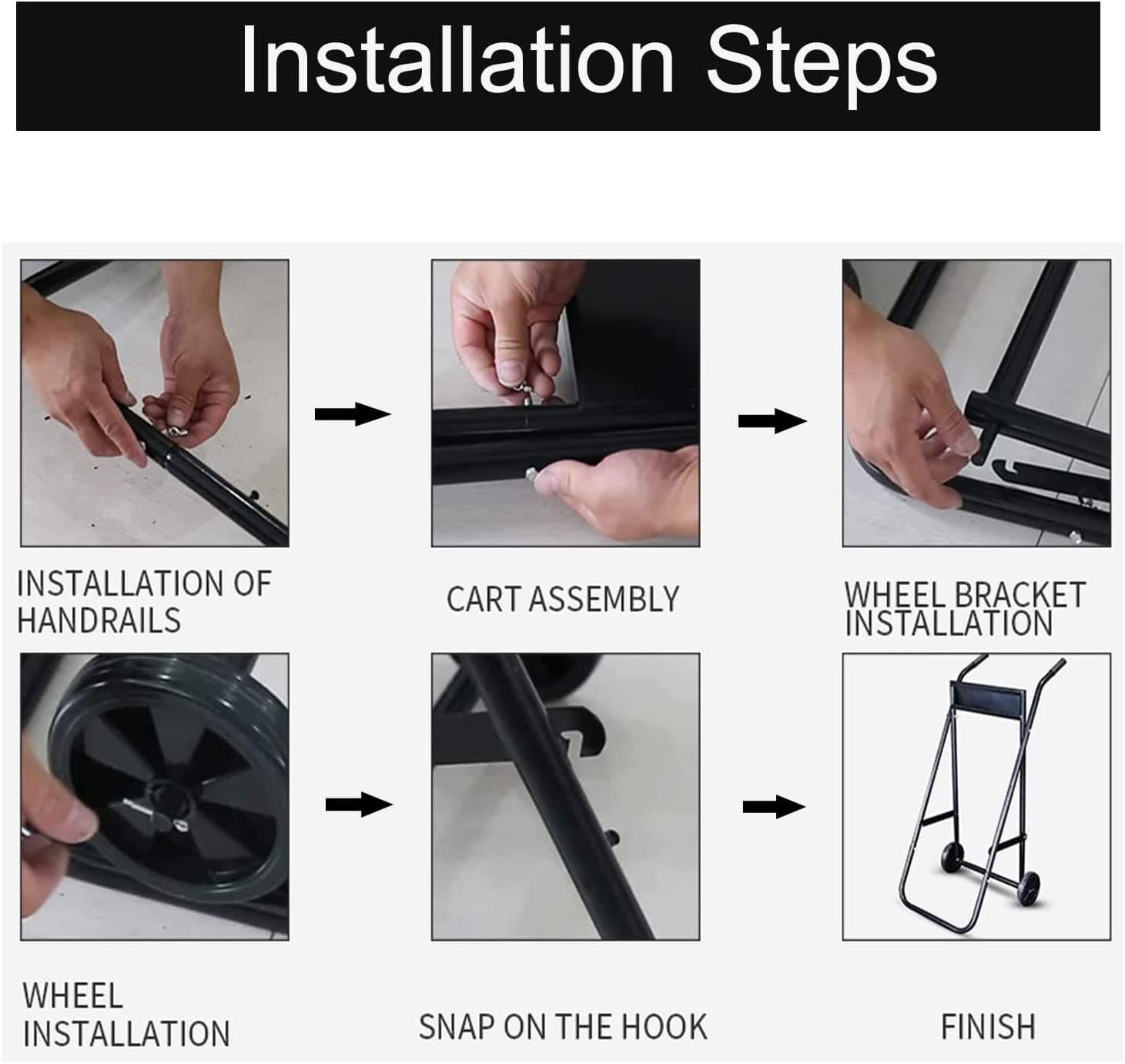 Installation Steps

INSTALLATION OF HANDRAILS

CART ASSEMBLY

WHEEL BRACKET INSTALLATION

WHEEL INSTALLATION

SNAP ON THE HOOK

FINISH