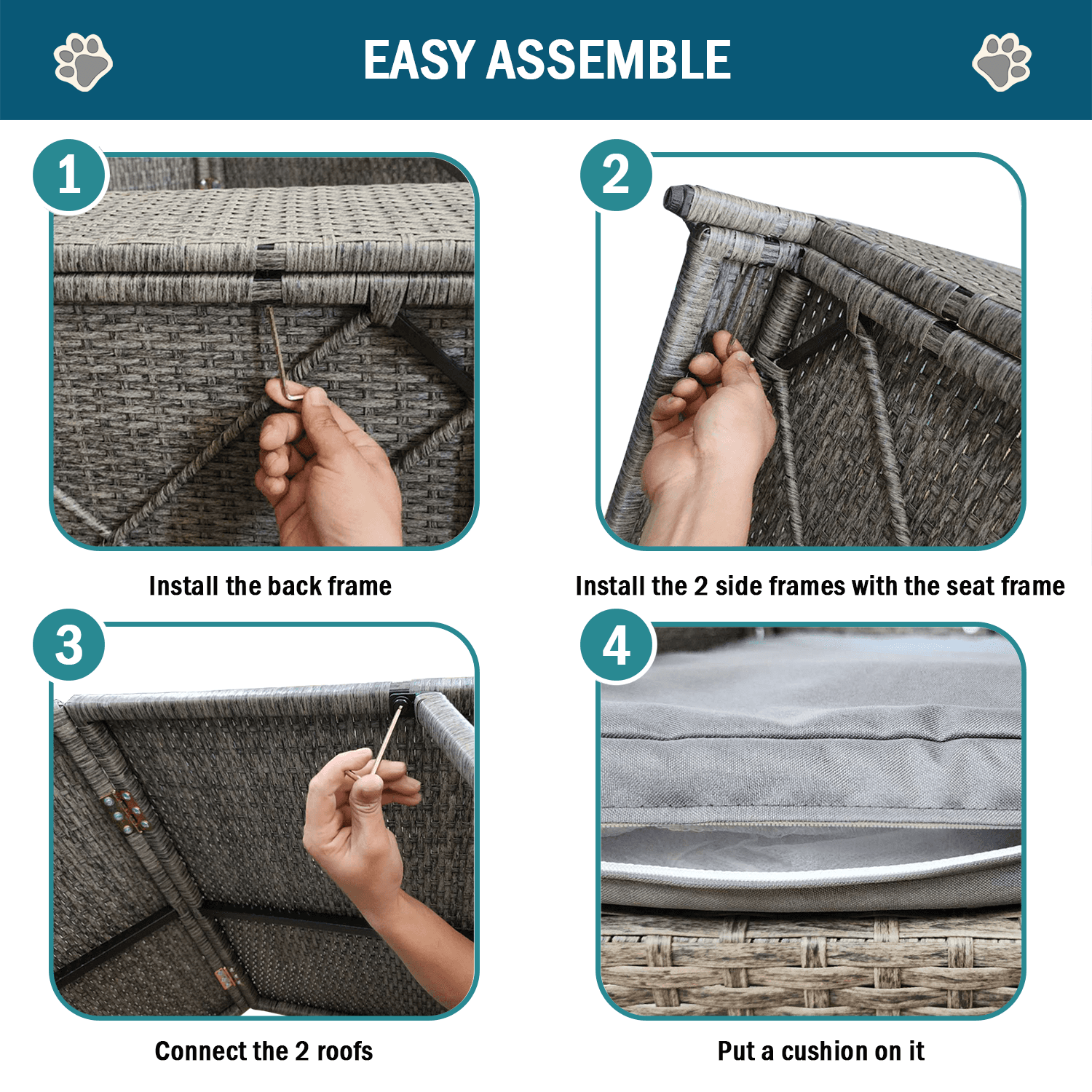 EASY ASSEMBLE

1

Install the back frame

2

Install the 2 side frames with the seat frame

3

Connect the 2 roofs

4

Put a cushion on it