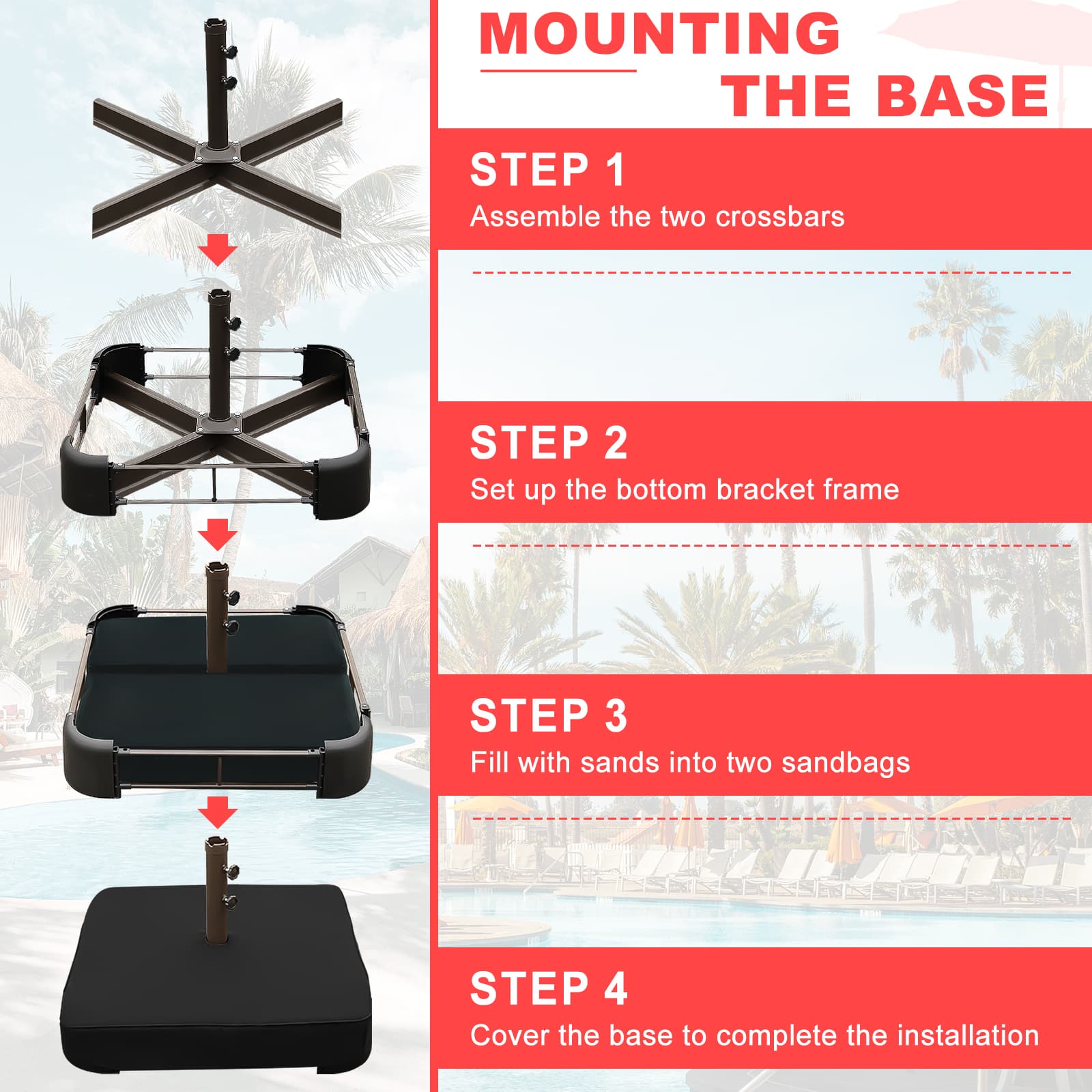 MOUNTING THE BASE

STEP 1
Assemble the two crossbars

STEP 2
Set up the bottom bracket frame

STEP 3
Fill with sands into two sandbags

STEP 4
Cover the base to complete the installation