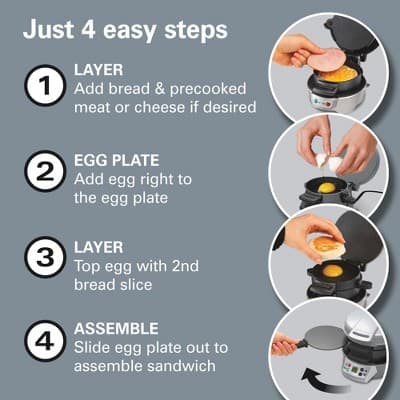 Just 4 easy steps

1 LAYER
Add bread & precooked meat or cheese if desired

2 EGG PLATE
Add egg right to the egg plate

3 LAYER
Top egg with 2nd bread slice

4 ASSEMBLE
Slide egg plate out to assemble sandwich