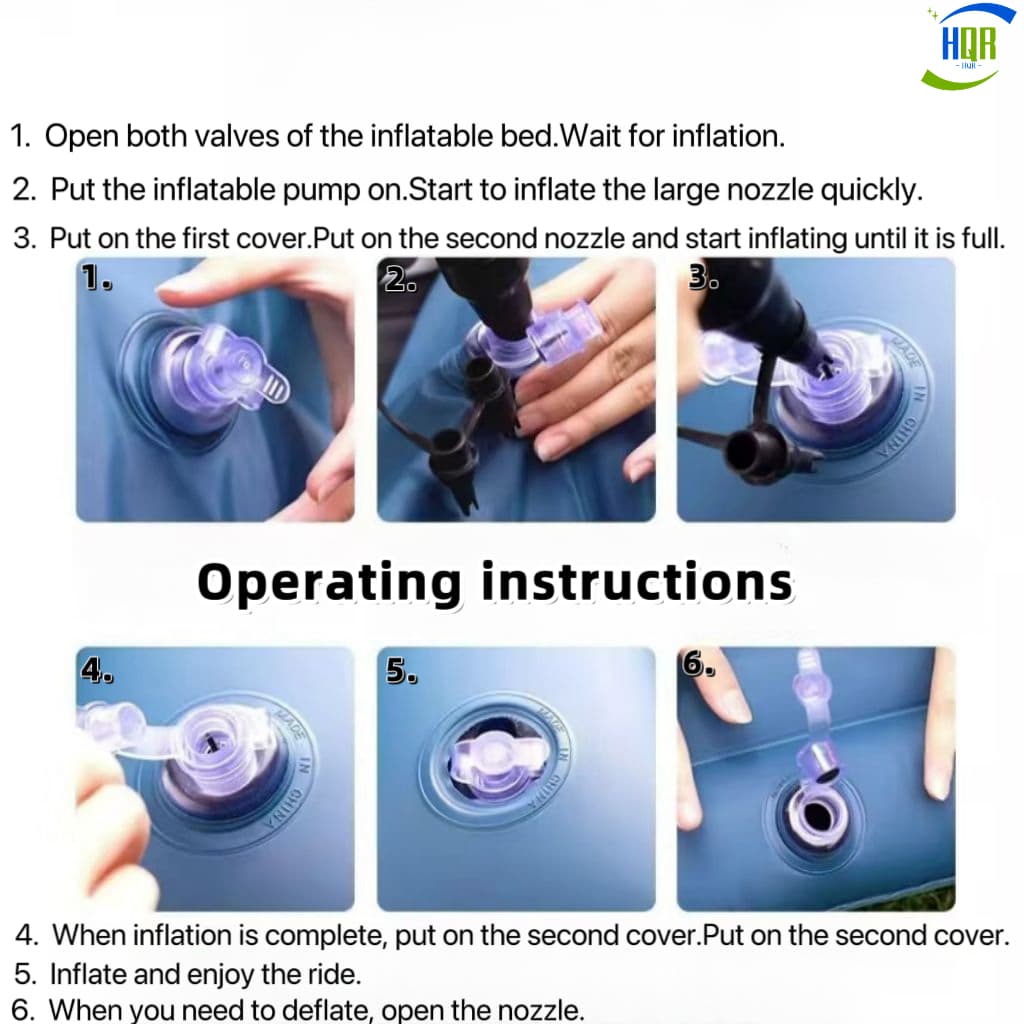 HQR
HQR

1. Open both valves of the inflatable bed.Wait for inflation.
2. Put the inflatable pump on.Start to inflate the large nozzle quickly.
3. Put on the first cover.Put on the second nozzle and start inflating until it is full.

1.
2.
3.
MADE IN CHINA

Operating instructions

4.
MADE IN CHINA
5.
MADE IN CHINA
6.

4. When inflation is complete, put on the second cover.Put on the second cover.
5. Inflate and enjoy the ride.
6. When you need to deflate, open the nozzle.