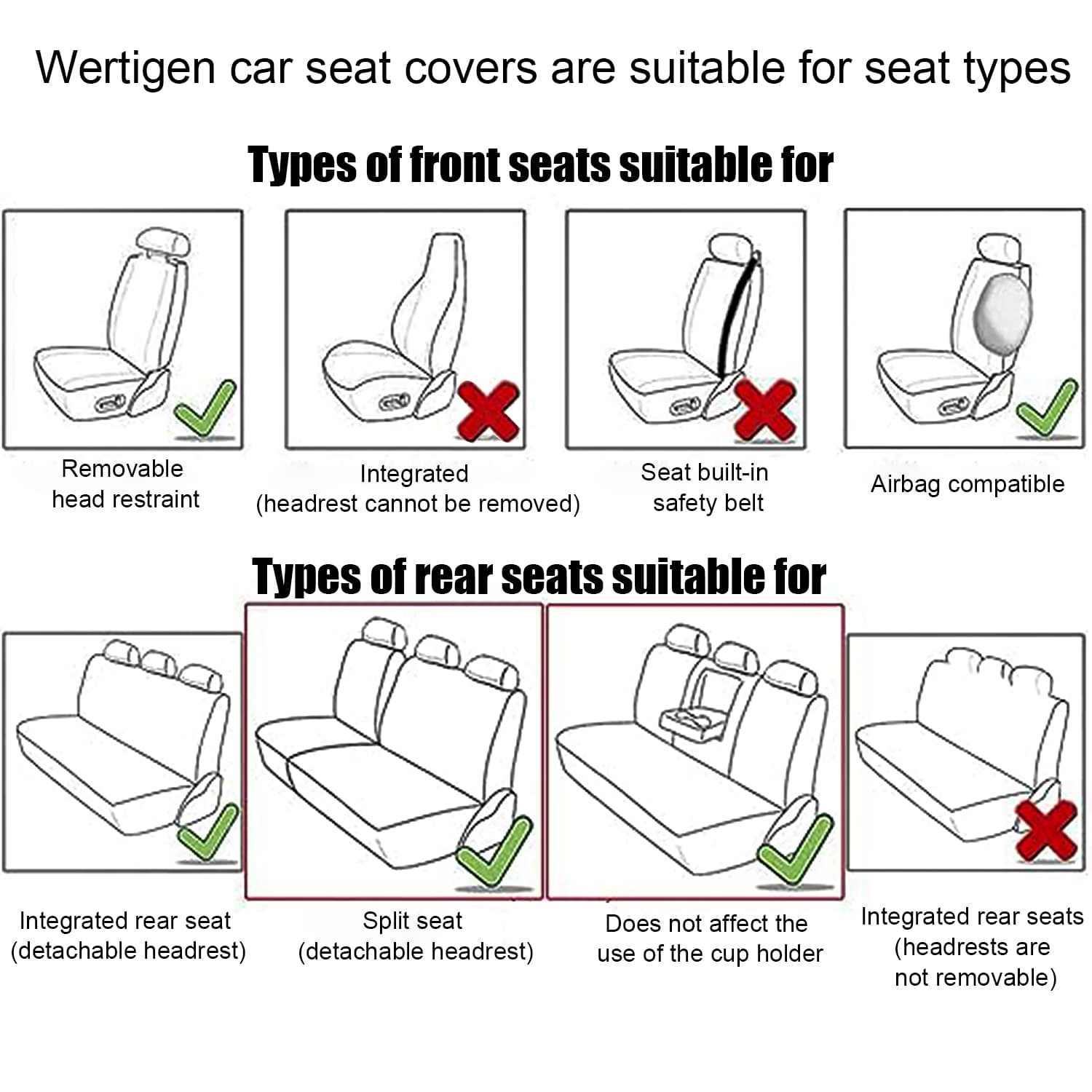 Wertigen car seat covers are suitable for seat types

Types of front seats suitable for

Removable head restraint

Integrated (headrest cannot be removed)

Seat built-in safety belt

Airbag compatible

Types of rear seats suitable for

Integrated rear seat (detachable headrest)

Split seat (detachable headrest)

Does not affect the use of the cup holder

Integrated rear seats (headrests are not removable)