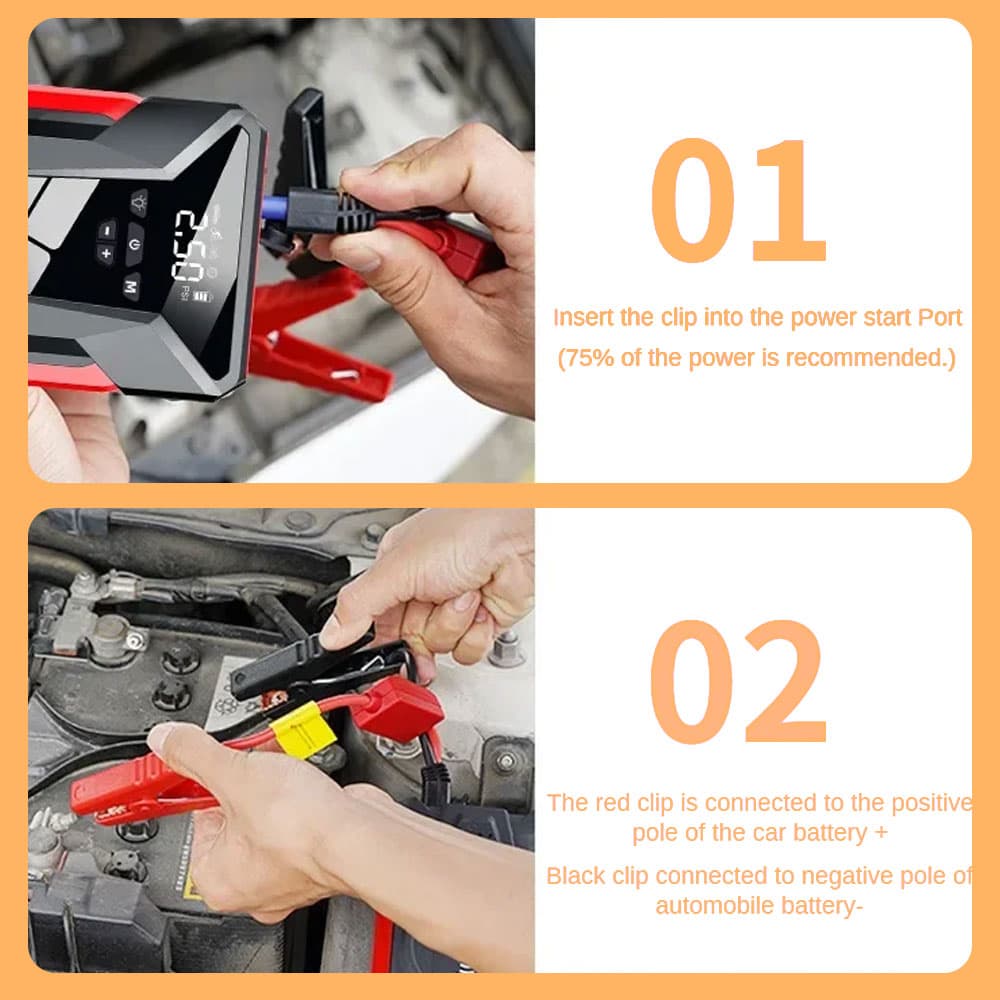 2.50
PSI
M

01

Insert the clip into the power start Port
(75% of the power is recommended.)

02

The red clip is connected to the positive pole of the car battery +

Black clip connected to negative pole of automobile battery-