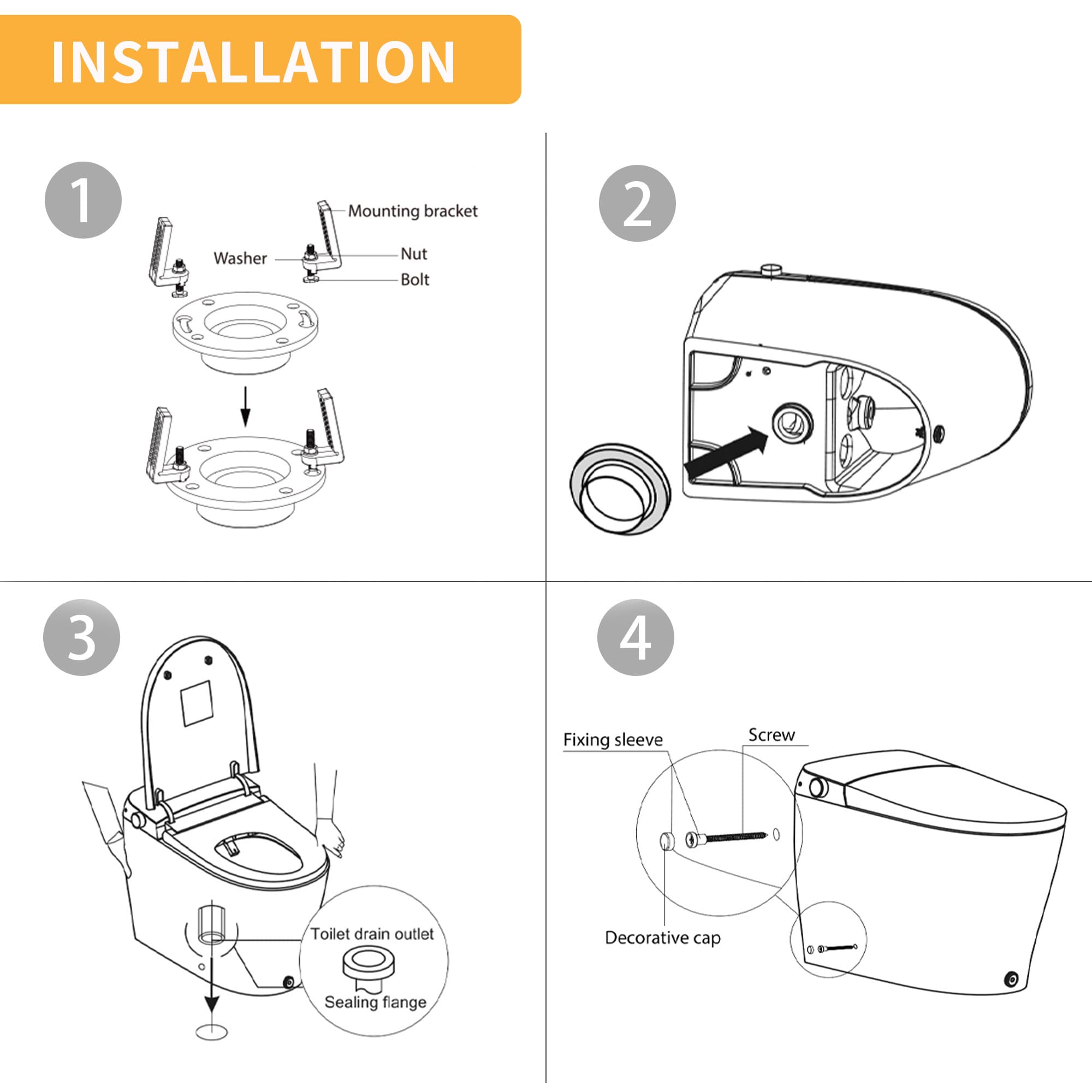 INSTALLATION

1

Mounting bracket

Washer

Nut

Bolt

2

3

Toilet drain outlet

Sealing flange

4

Fixing sleeve

Screw

Decorative cap