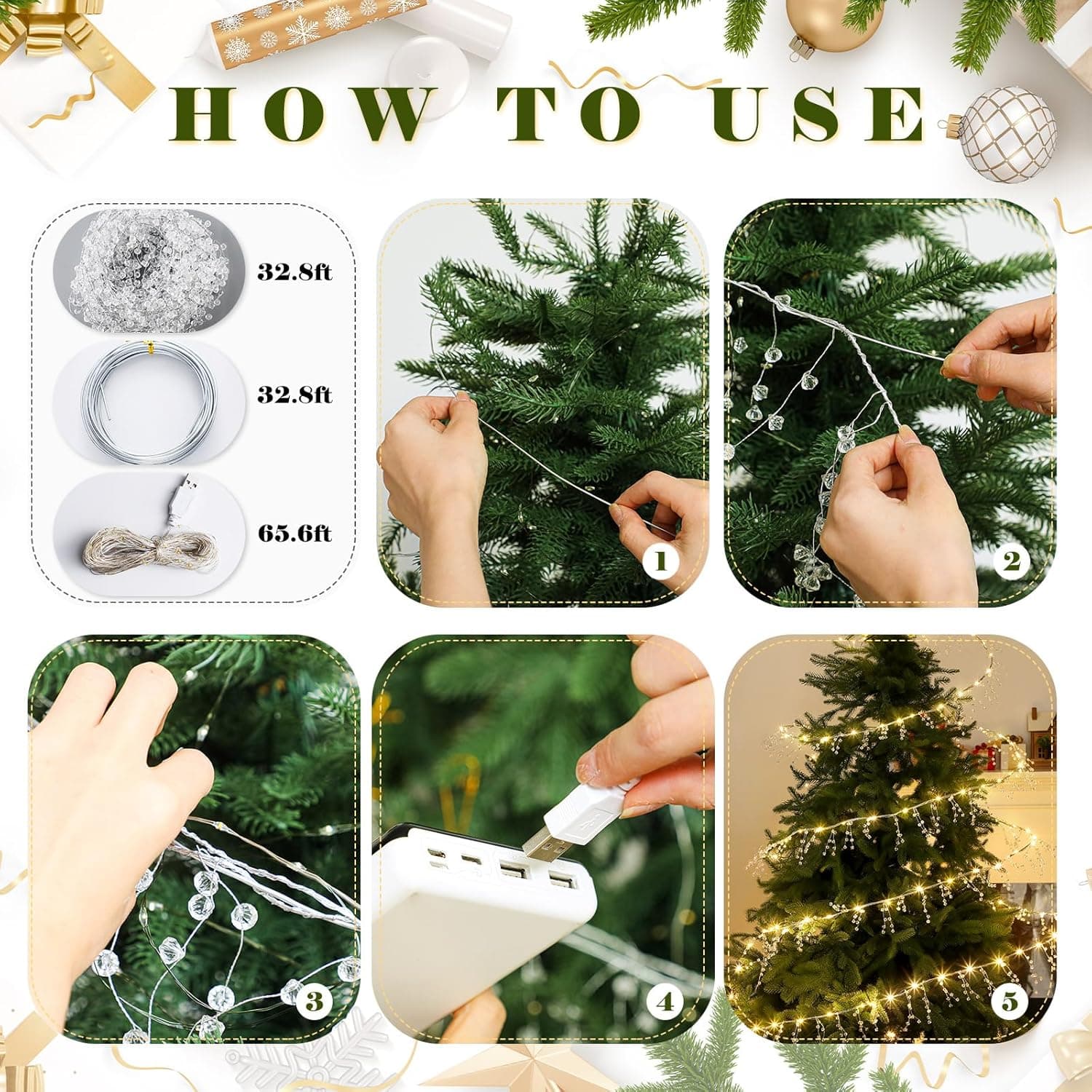 HOW TO USE

32.8ft

32.8ft

65.6ft

1

2

3

4

5