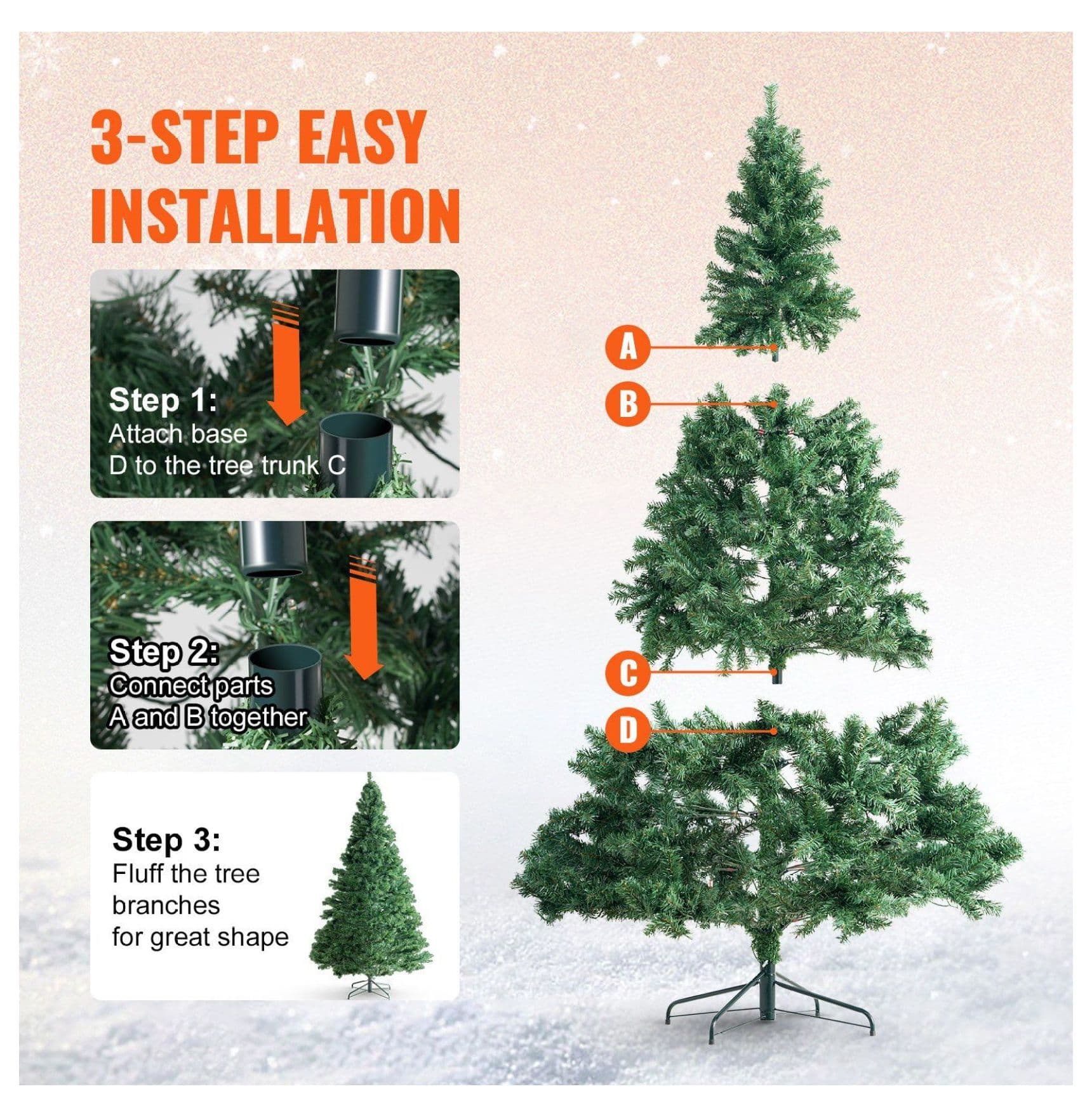 3-STEP EASY INSTALLATION

Step 1:
Attach base D to the tree trunk C

Step 2:
Connect parts A and B together

Step 3:
Fluff the tree branches for great shape

A

B

C

D