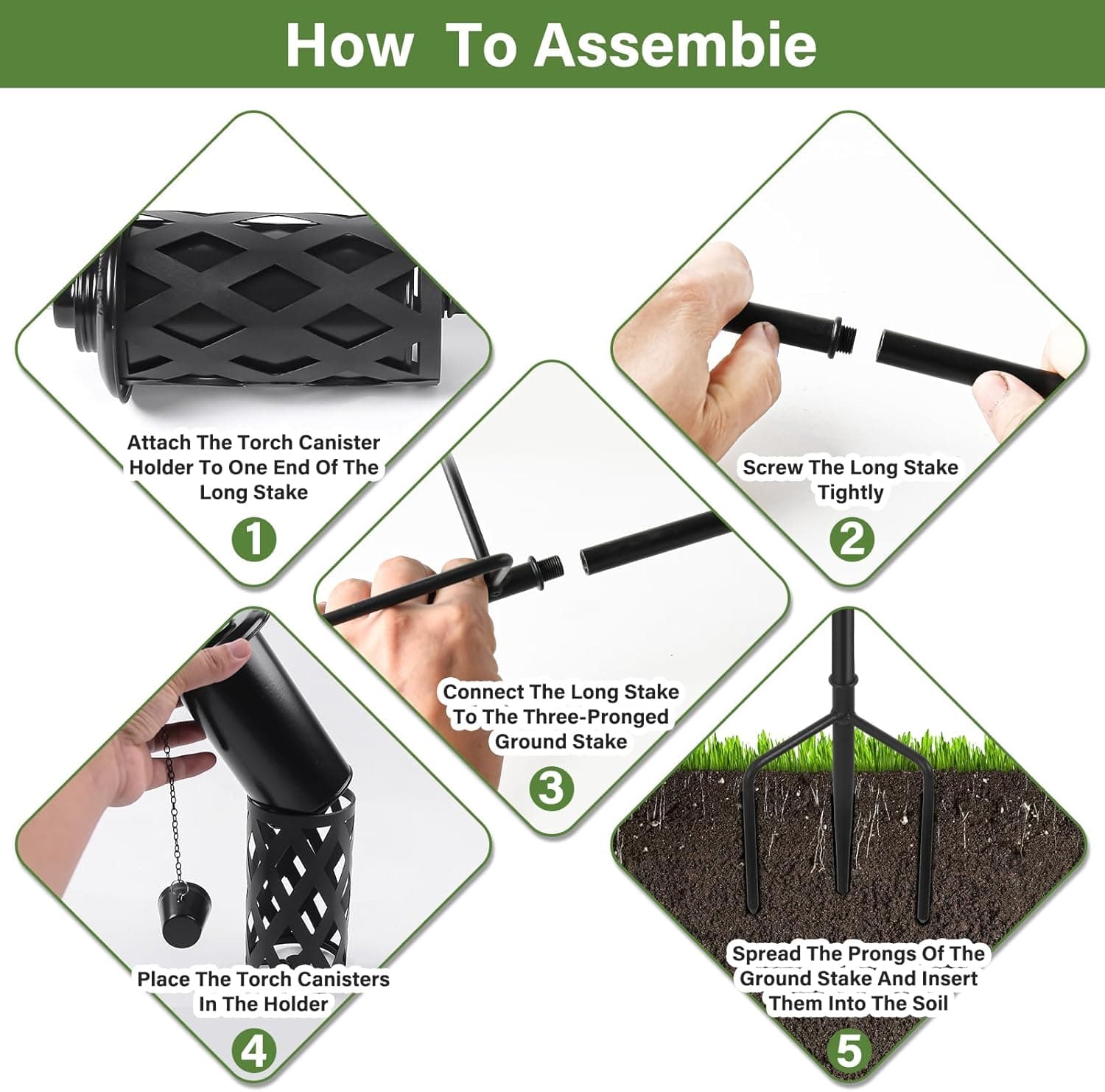 How To Assembie

Attach The Torch Canister Holder To One End Of The Long Stake

1

Screw The Long Stake Tightly

2

Connect The Long Stake To The Three-Pronged Ground Stake

3

Place The Torch Canisters In The Holder

4

Spread The Prongs Of The Ground Stake And Insert Them Into The Soil

5