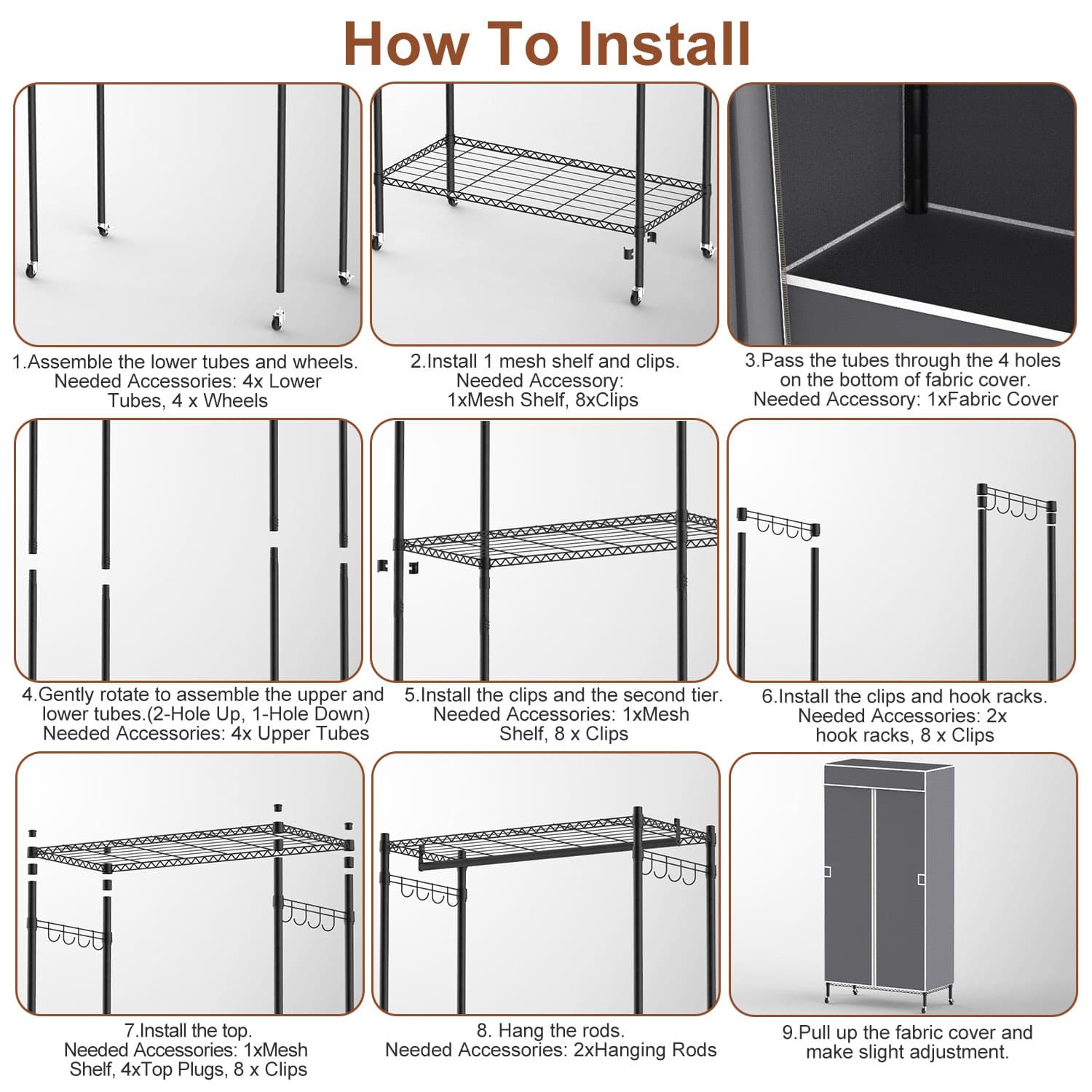 How To Install

1.Assemble the lower tubes and wheels. Needed Accessories: 4x Lower Tubes, 4 x Wheels

2.Install 1 mesh shelf and clips. Needed Accessory: 1xMesh Shelf, 8xClips

3.Pass the tubes through the 4 holes on the bottom of fabric cover. Needed Accessory: 1xFabric Cover

4.Gently rotate to assemble the upper and lower tubes.(2-Hole Up, 1-Hole Down) Needed Accessories: 4x Upper Tubes

5.Install the clips and the second tier. Needed Accessories: 1xMesh Shelf, 8 x Clips

6.Install the clips and hook racks. Needed Accessories: 2x hook racks, 8 x Clips

7.Install the top. Needed Accessories: 1xMesh Shelf, 4xTop Plugs, 8 x Clips

8. Hang the rods. Needed Accessories: 2xHanging Rods

9.Pull up the fabric cover and make slight adjustment.