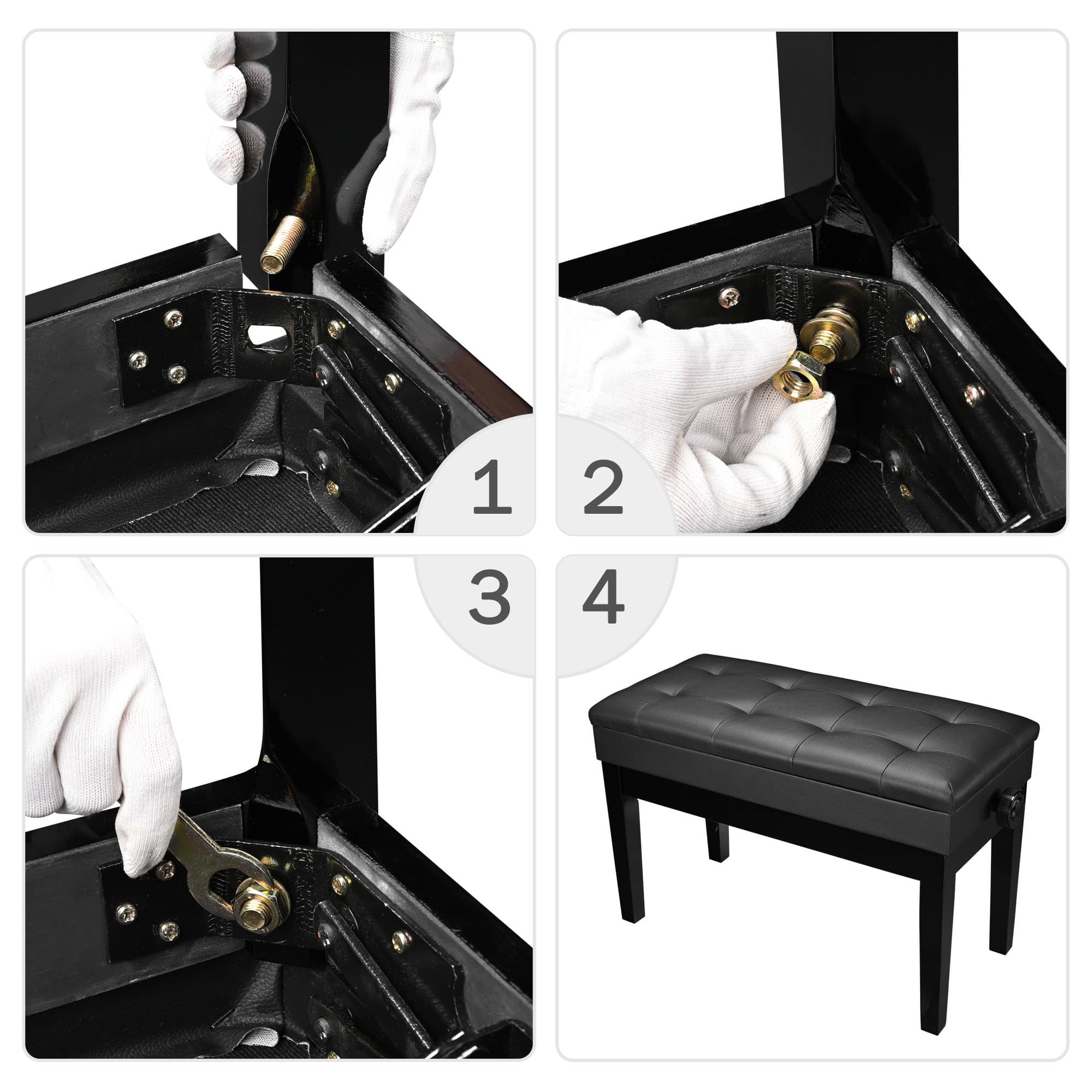 1
2
3
4