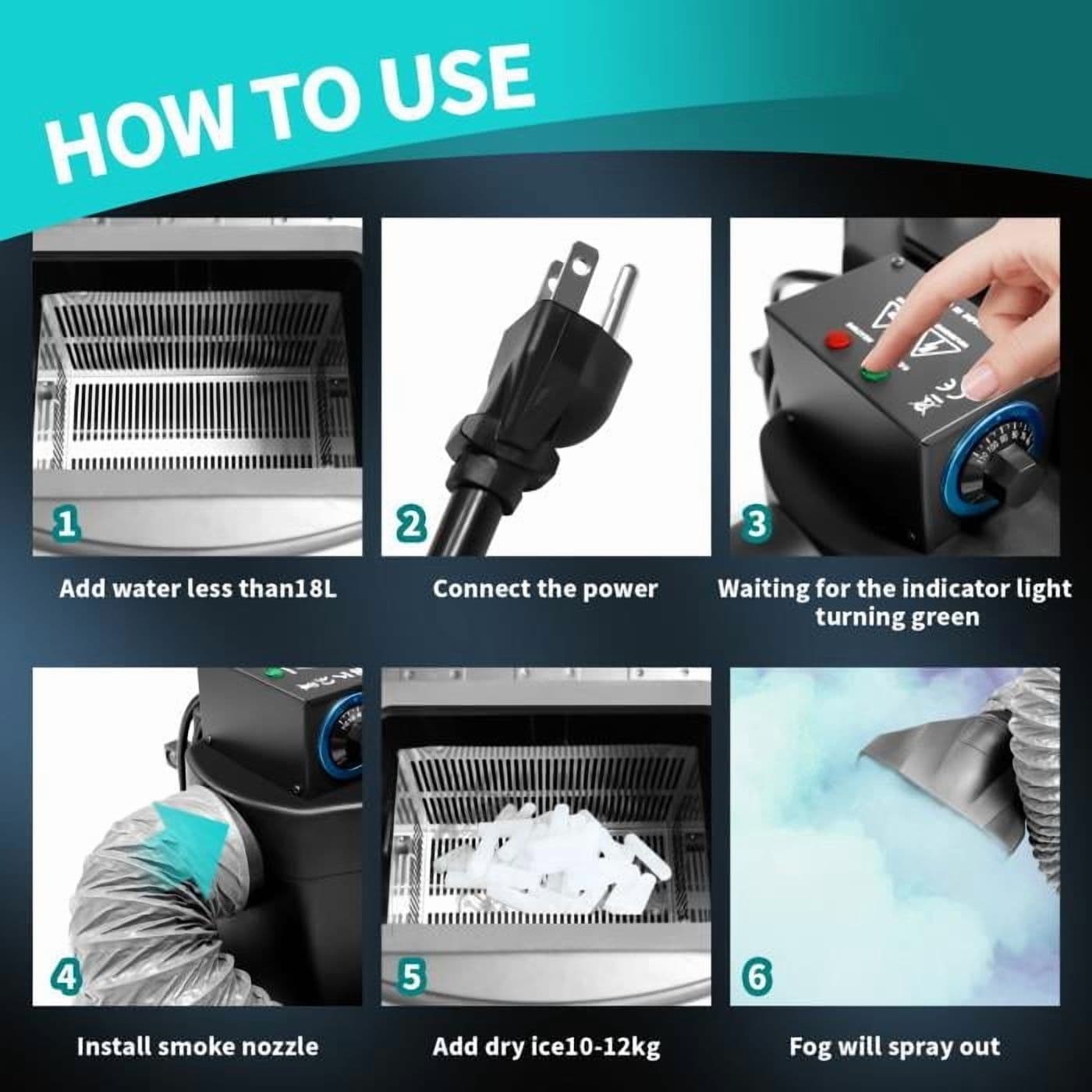 HOW TO USE

1

Add water less than18L

2

Connect the power

3

Waiting for the indicator light turning green

4

Install smoke nozzle

5

Add dry ice10-12kg

6

Fog will spray out