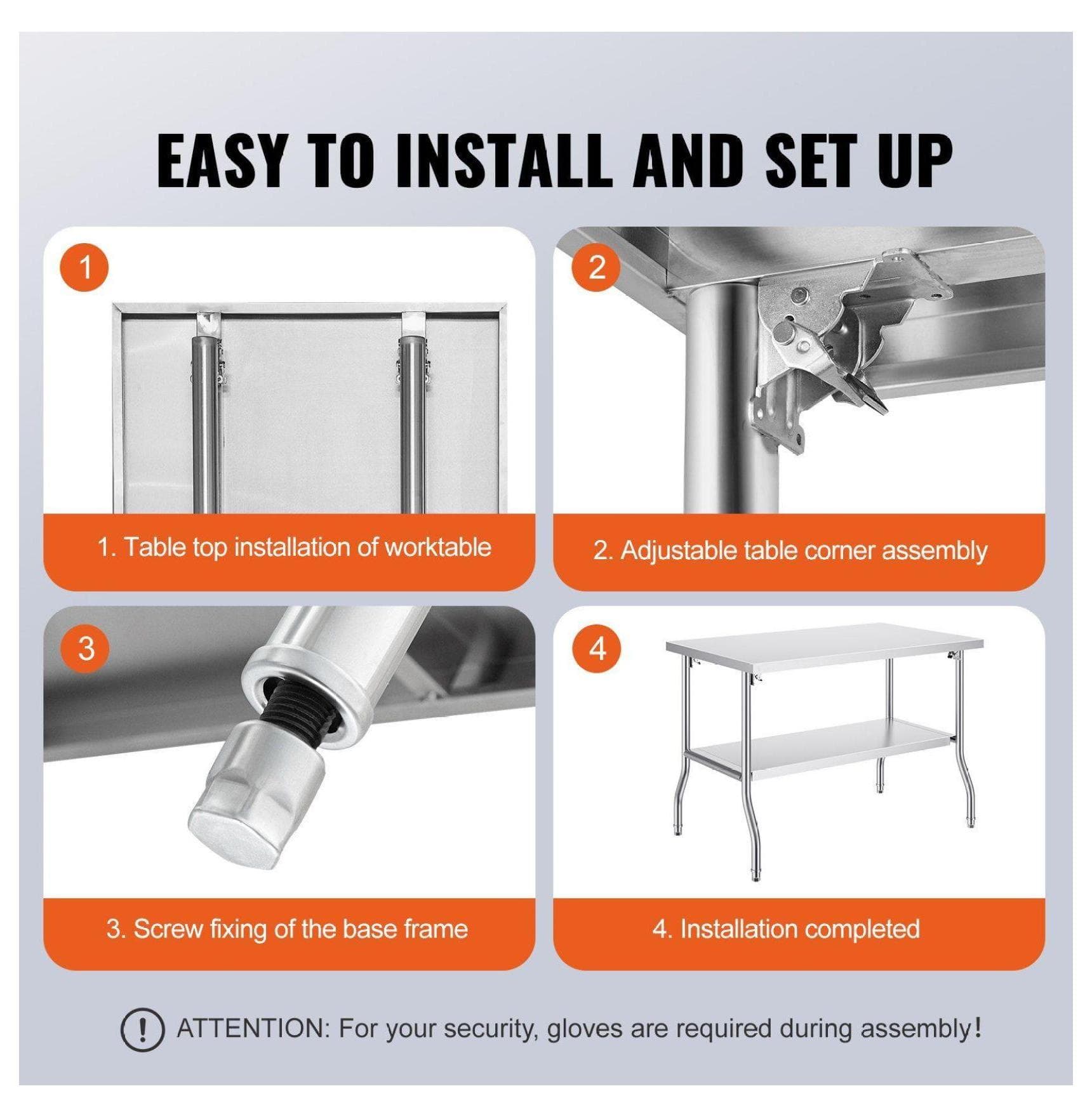 EASY TO INSTALL AND SET UP

1

1. Table top installation of worktable

2

2. Adjustable table corner assembly

3

3. Screw fixing of the base frame

4

4. Installation completed

! ATTENTION: For your security, gloves are required during assembly!