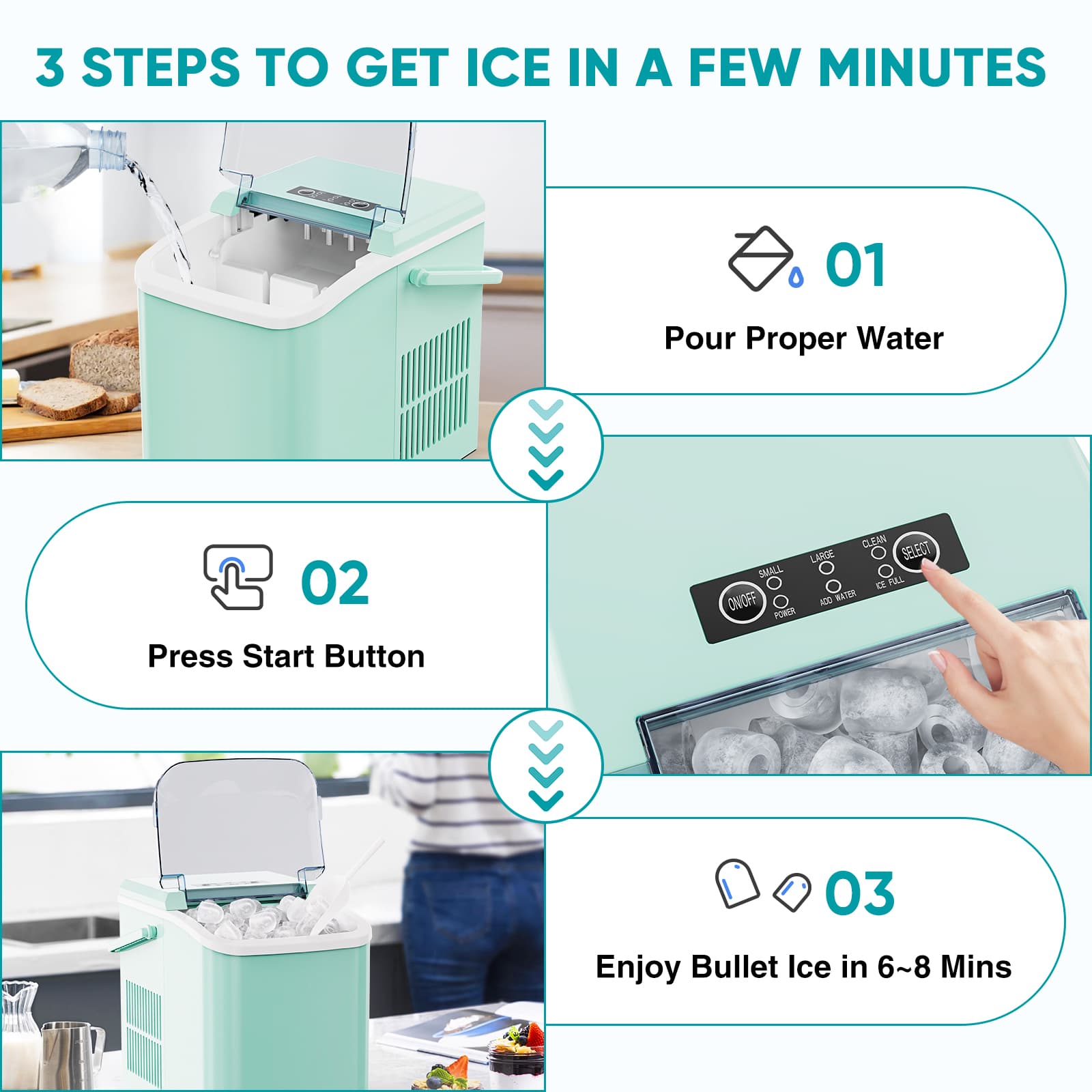 3 STEPS TO GET ICE IN A FEW MINUTES

01

Pour Proper Water

02

Press Start Button

ON/OFF
SMALL
POWER
LARGE
ADD WATER
CLEAN
ICE FULL
SELECT

03

Enjoy Bullet Ice in 6~8 Mins