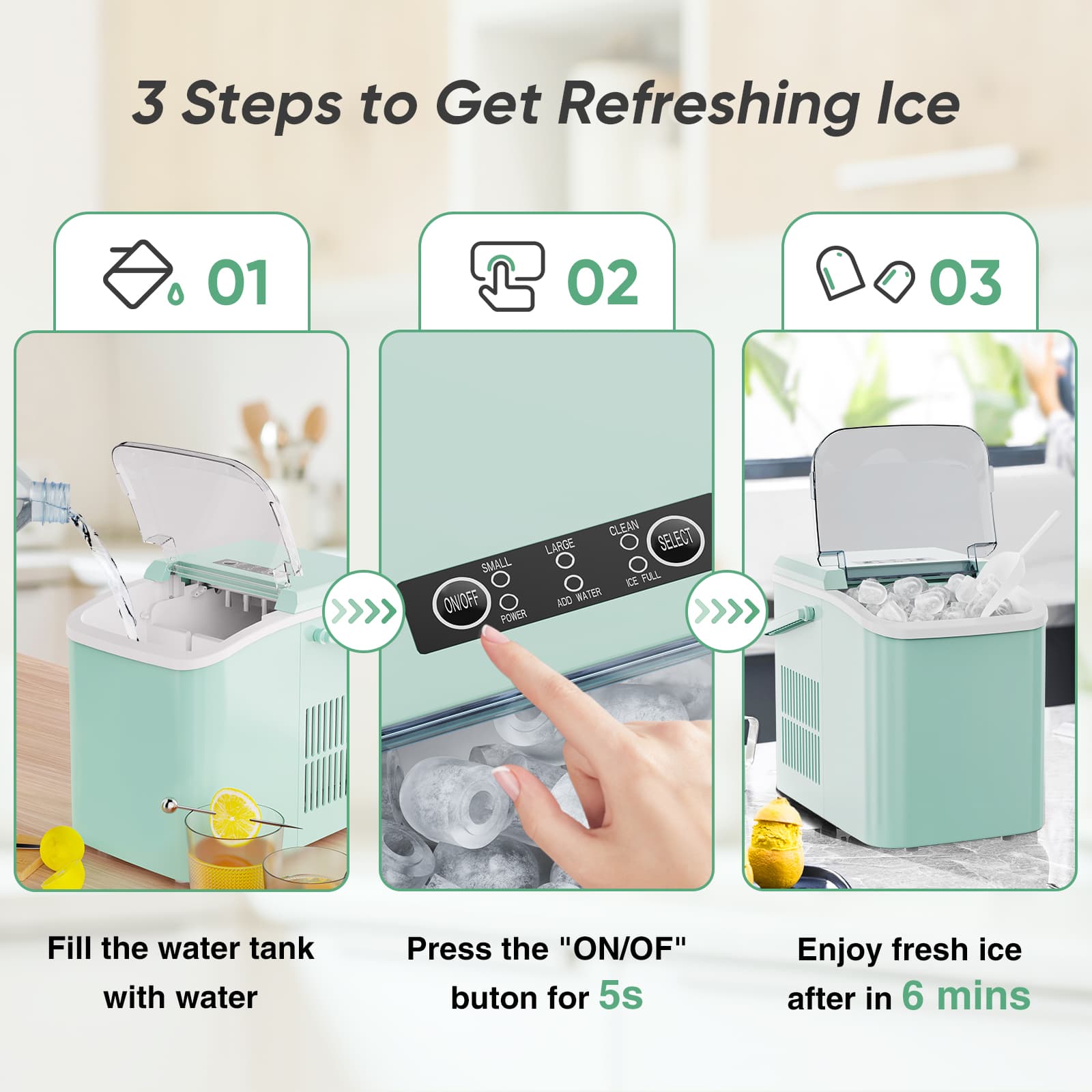 3 Steps to Get Refreshing Ice

01

02

03

ON/OFF
SMALL
POWER
LARGE
ADD WATER
CLEAN
ICE FULL
SELECT

Fill the water tank with water

Press the "ON/OF" buton for 5s

Enjoy fresh ice after in 6 mins