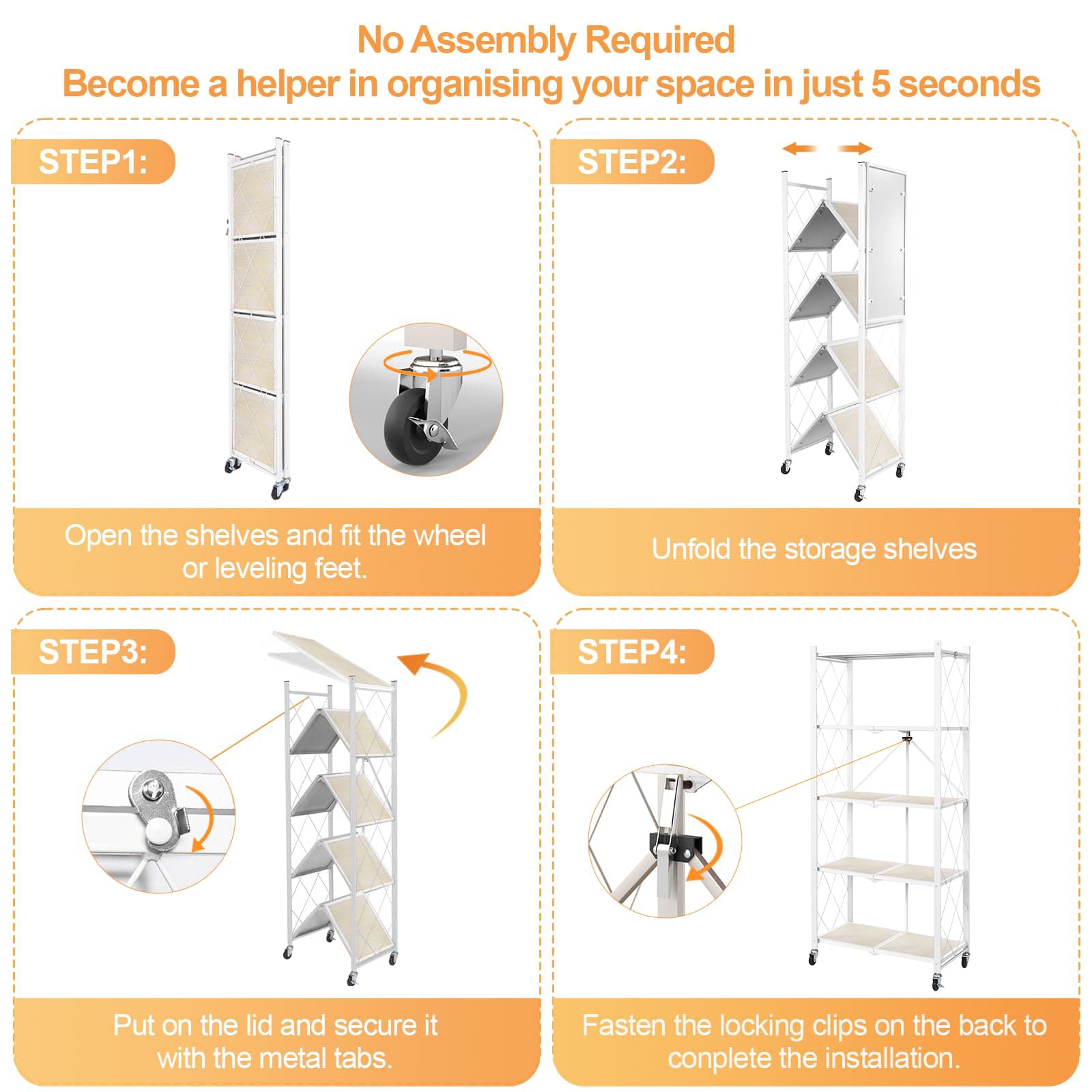 No Assembly Required
Become a helper in organising your space in just 5 seconds

STEP1:

Open the shelves and fit the wheel or leveling feet.

STEP2:

Unfold the storage shelves

STEP3:

Put on the lid and secure it with the metal tabs.

STEP4:

Fasten the locking clips on the back to conplete the installation.