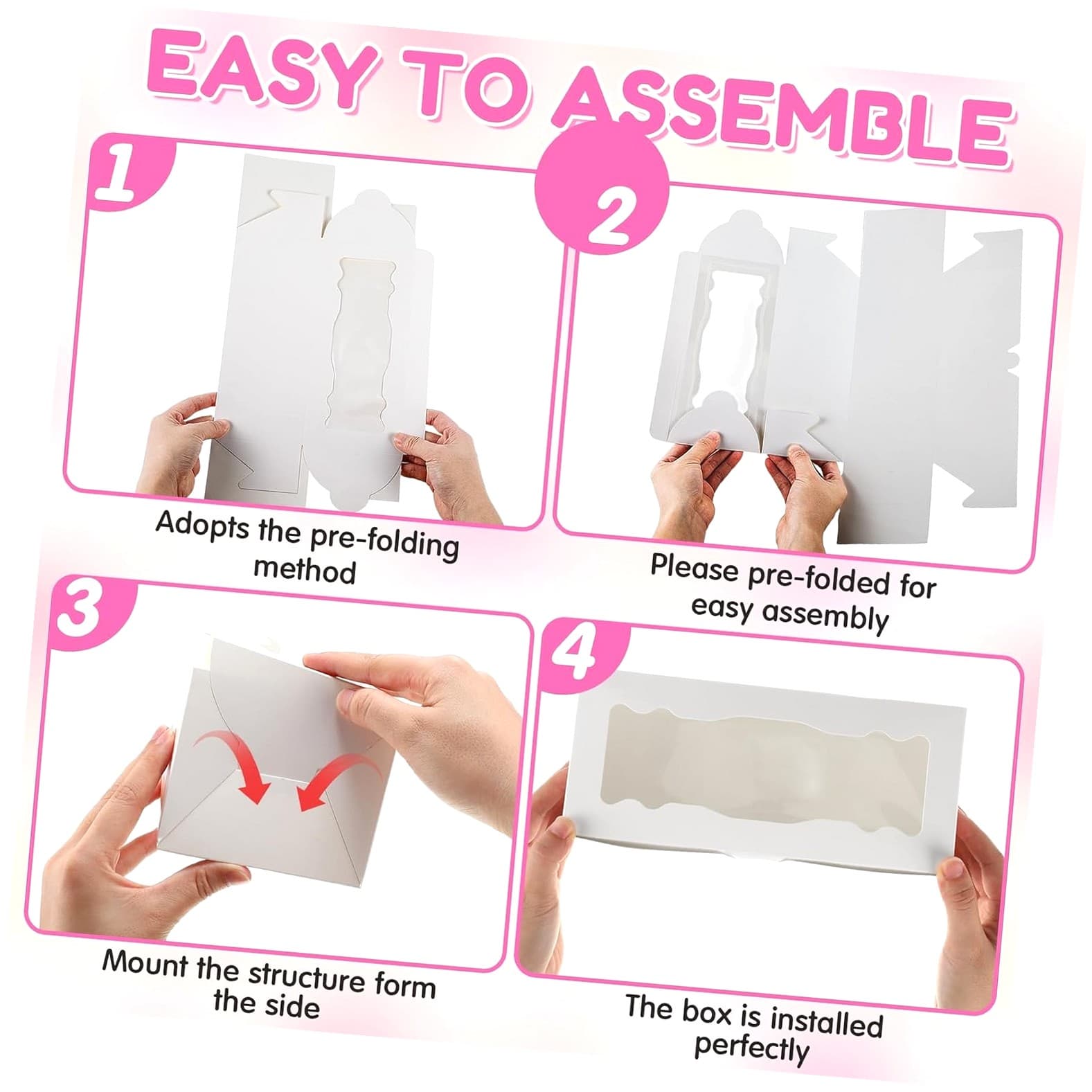 EASY TO ASSEMBLE

1

Adopts the pre-folding method

2

Please pre-folded for easy assembly

3

Mount the structure form the side

4

The box is installed perfectly