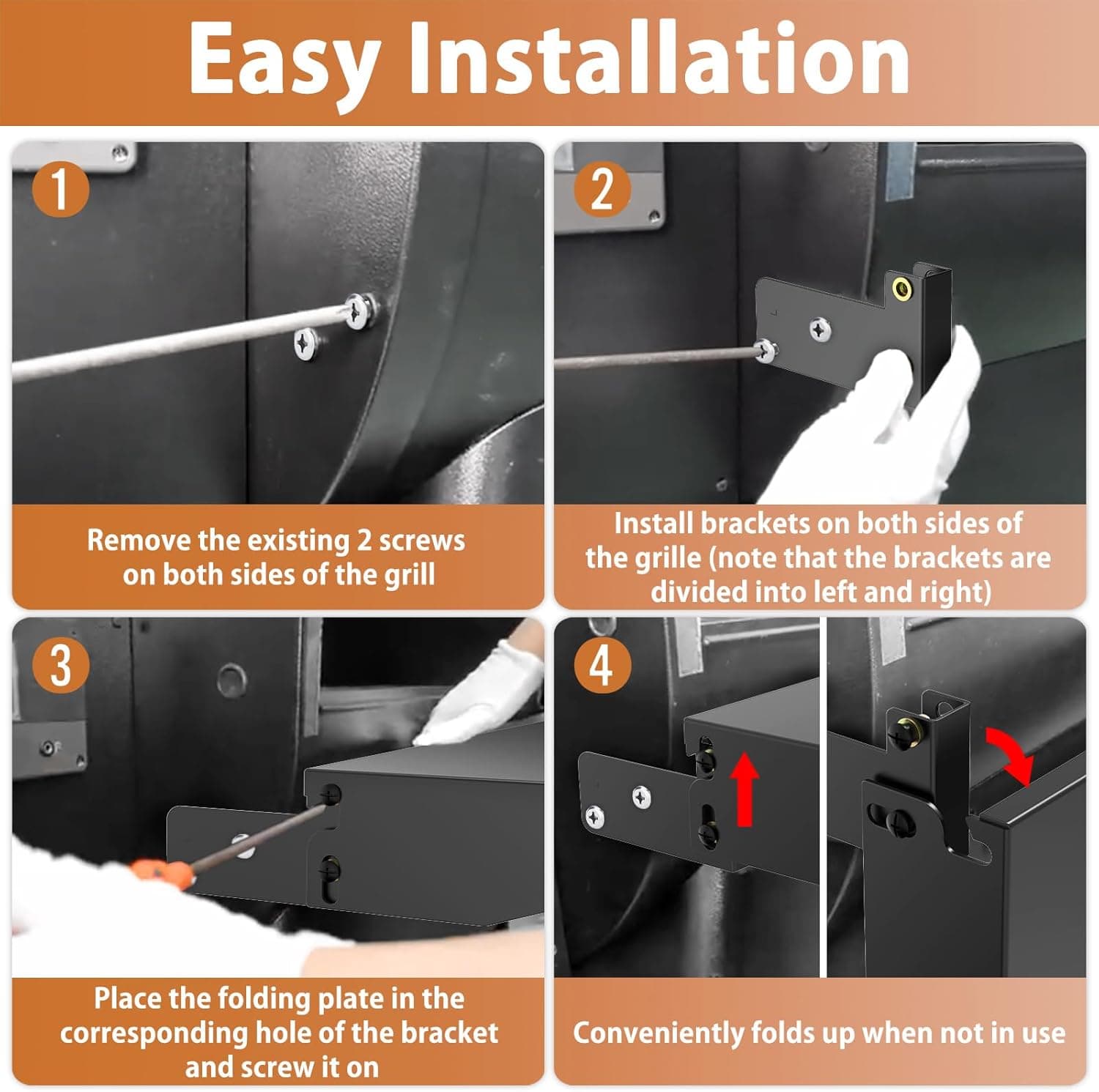 Easy Installation

1

Remove the existing 2 screws on both sides of the grill

2

Install brackets on both sides of the grille (note that the brackets are divided into left and right)

3

Place the folding plate in the corresponding hole of the bracket and screw it on

4

Conveniently folds up when not in use