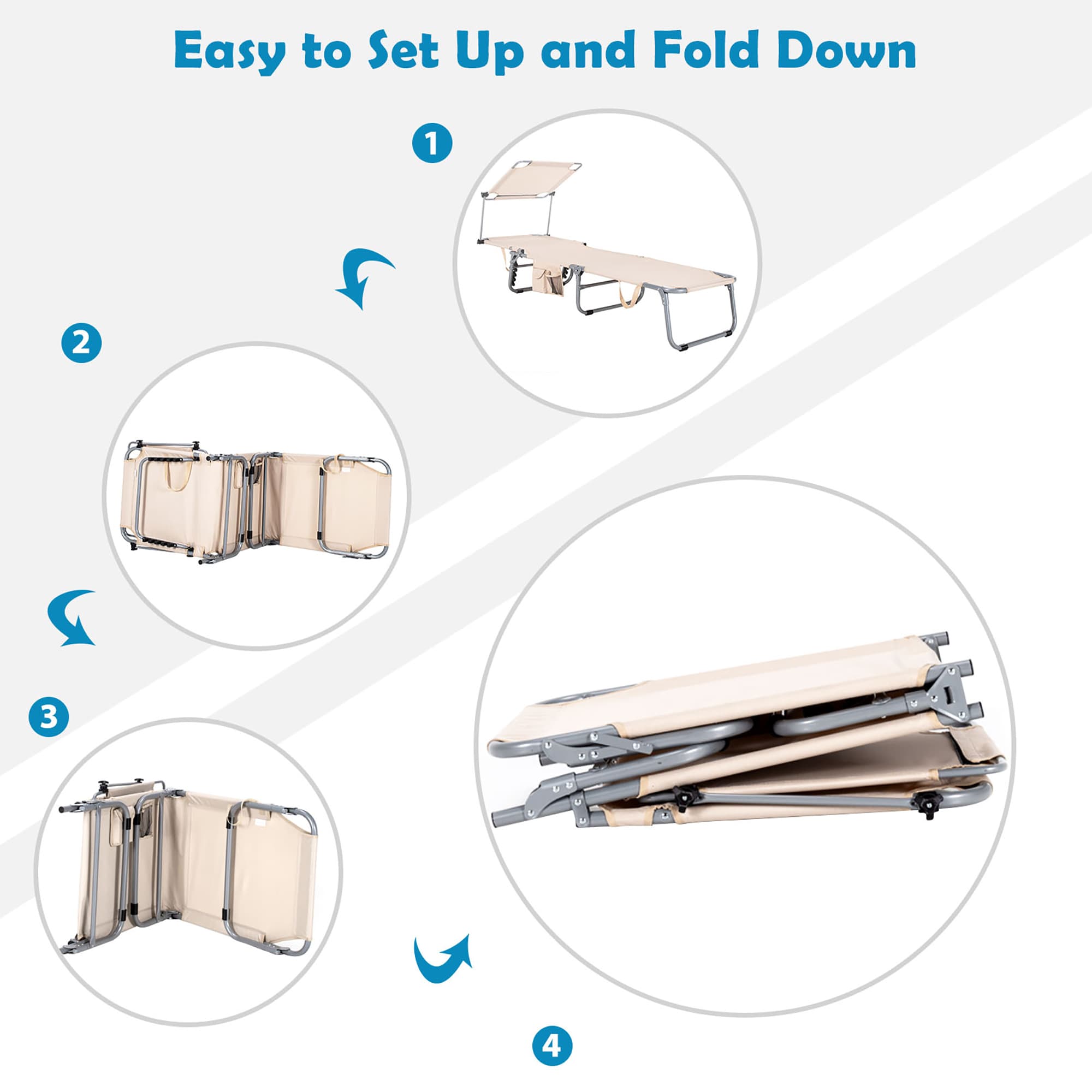 Easy to Set Up and Fold Down

1

2

3

4