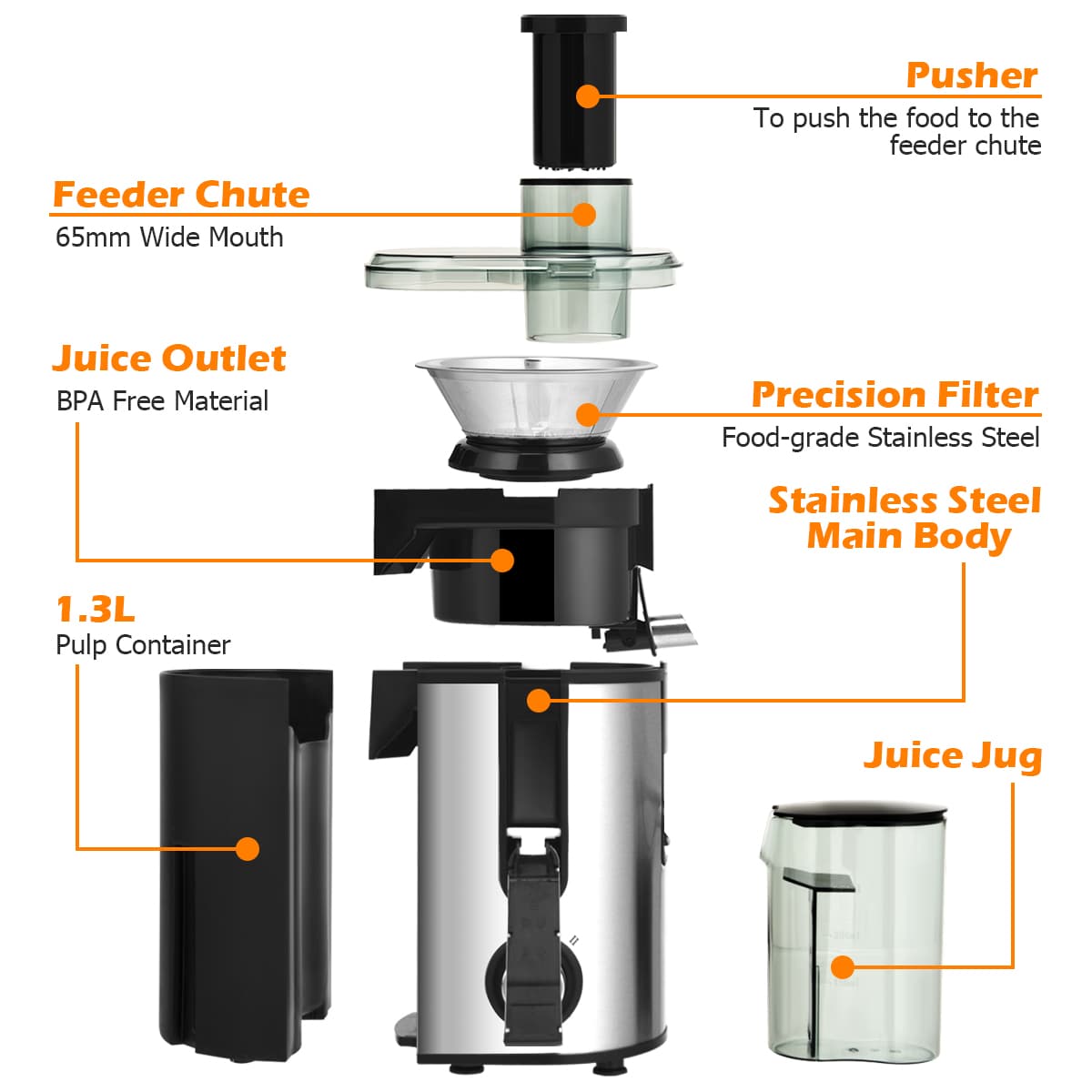 Pusher
To push the food to the feeder chute

Feeder Chute
65mm Wide Mouth

Juice Outlet
BPA Free Material

Precision Filter
Food-grade Stainless Steel

Stainless Steel Main Body

1.3L
Pulp Container

Juice Jug