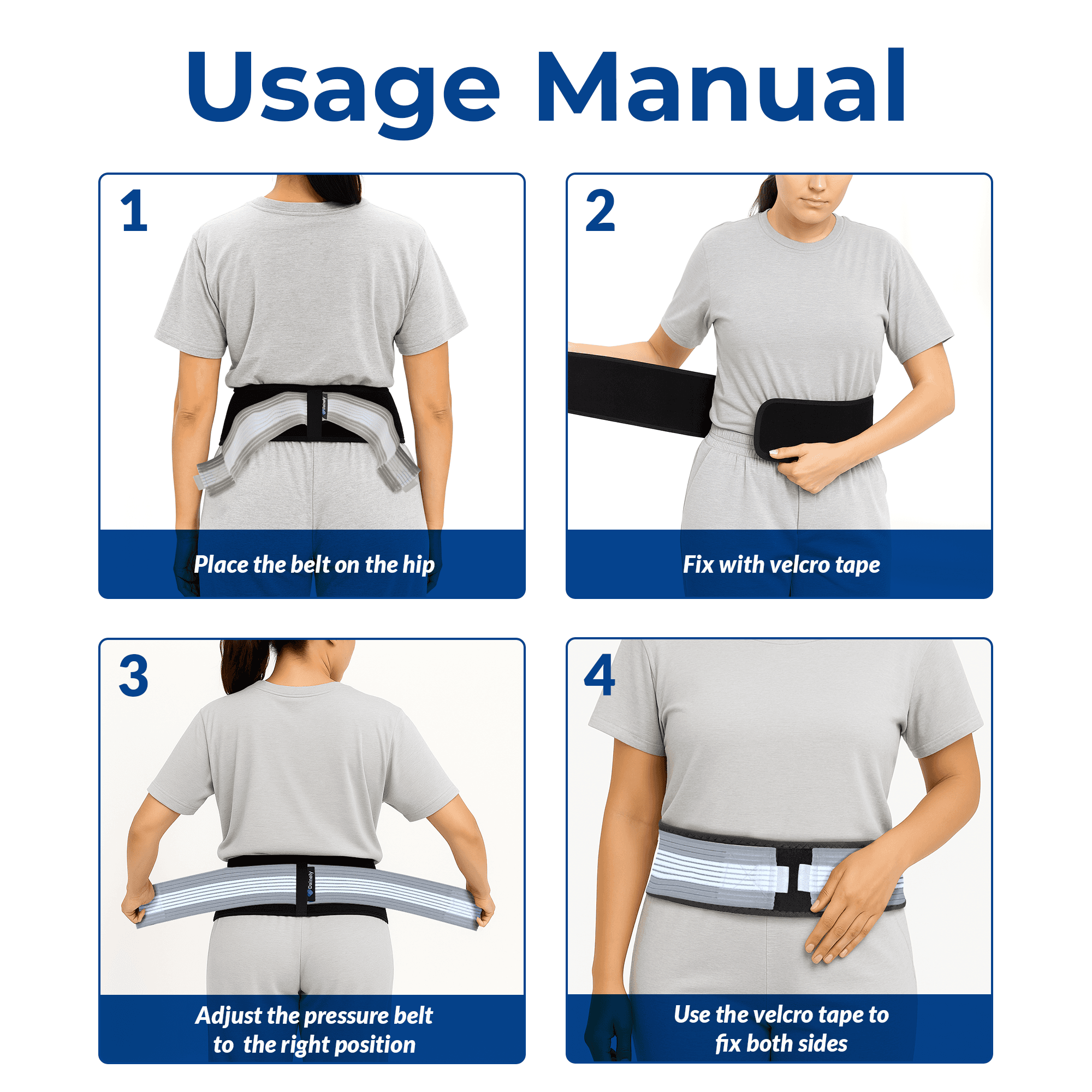 Usage Manual

1

Dainely

Place the belt on the hip

2

Fix with velcro tape

3

Dainely

Adjust the pressure belt to the right position

4

Use the velcro tape to fix both sides