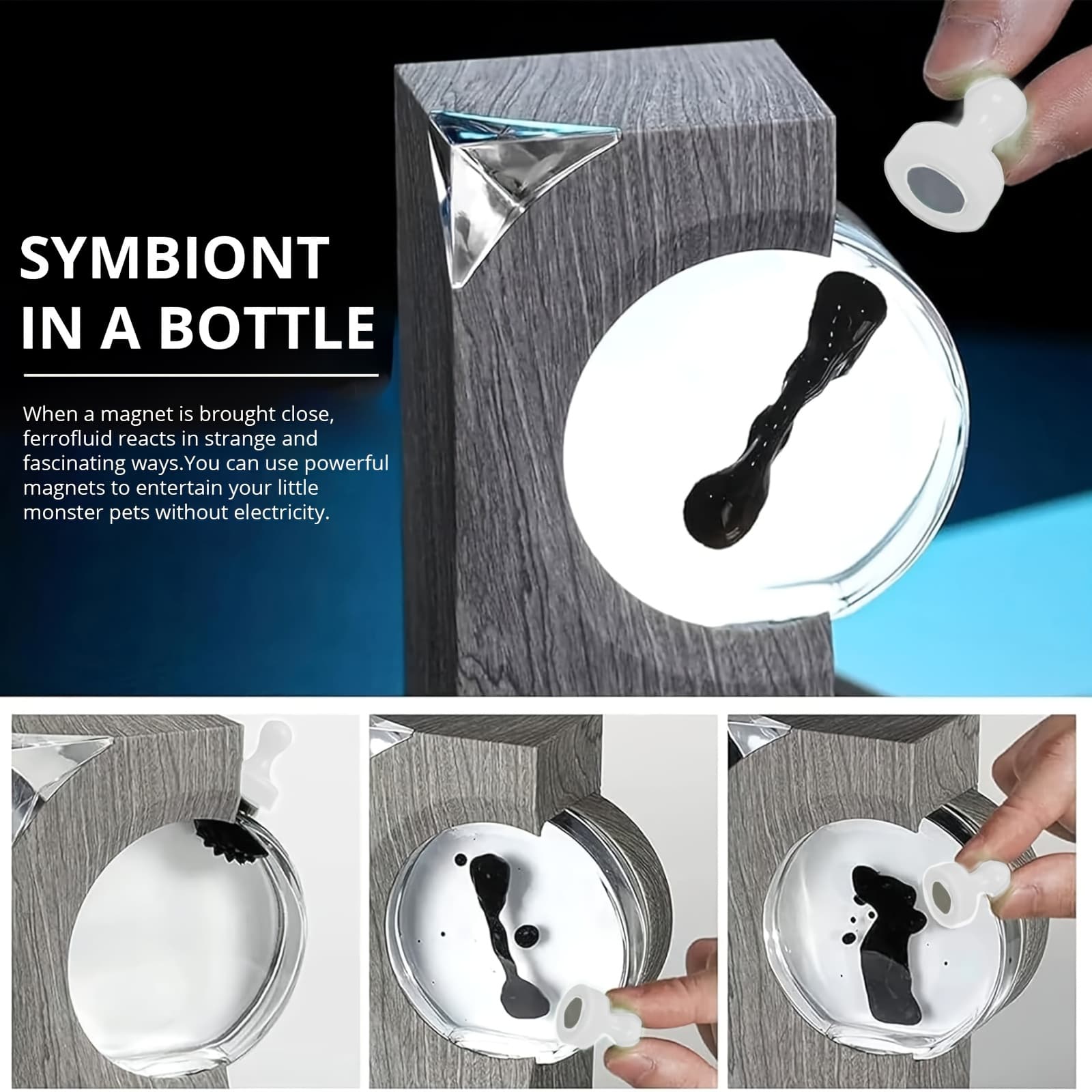 SYMBIONT IN A BOTTLE

When a magnet is brought close, ferrofluid reacts in strange and fascinating ways.You can use powerful magnets to entertain your little monster pets without electricity.