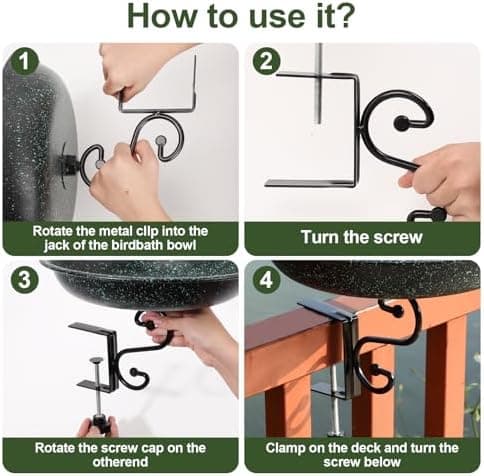 How to use it?

1

Rotate the metal clip into the jack of the birdbath bowl

2

Turn the screw

3

Rotate the screw cap on the otherend

4

Clamp on the deck and turn the screw below