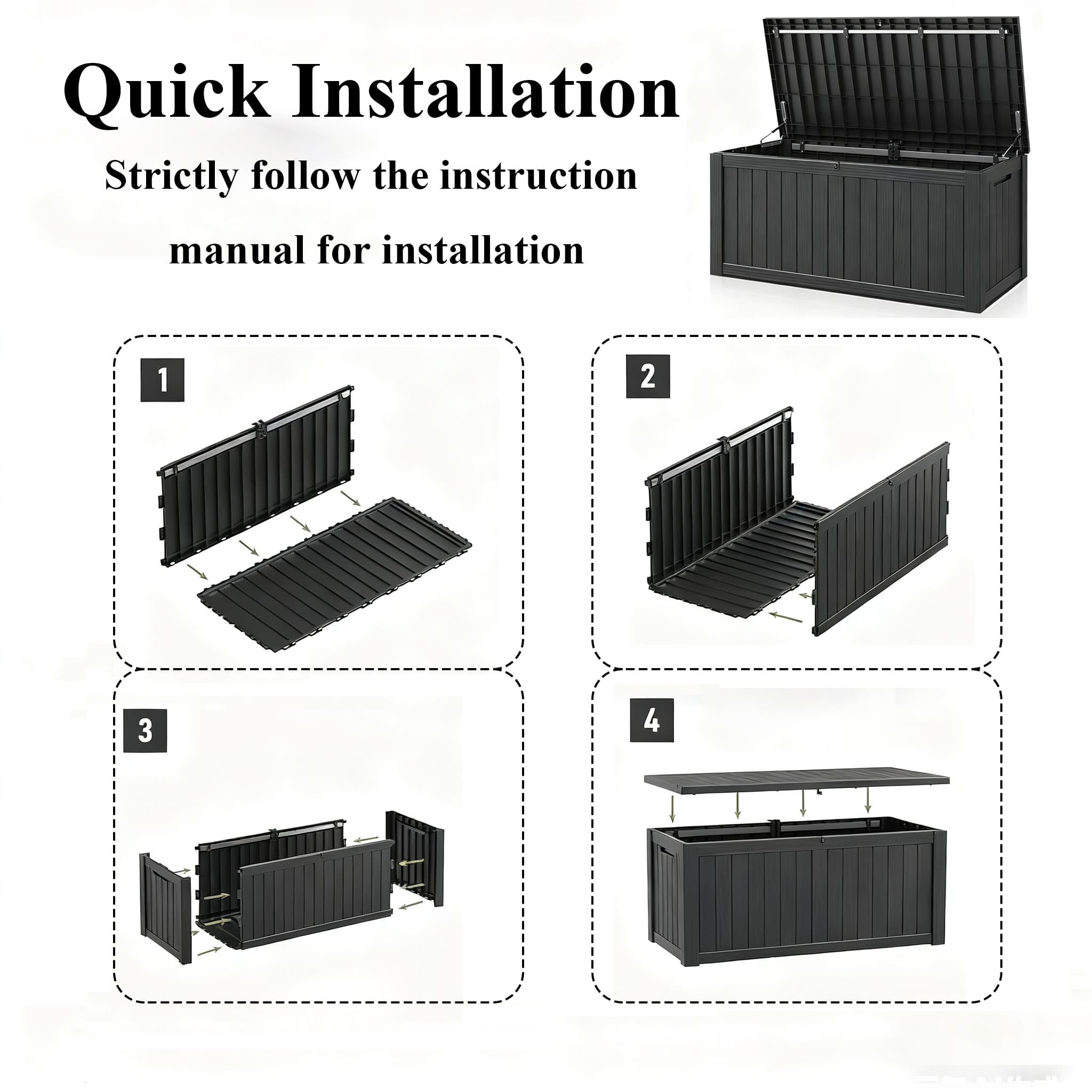 Quick Installation

Strictly follow the instruction manual for installation

1

2

3

4