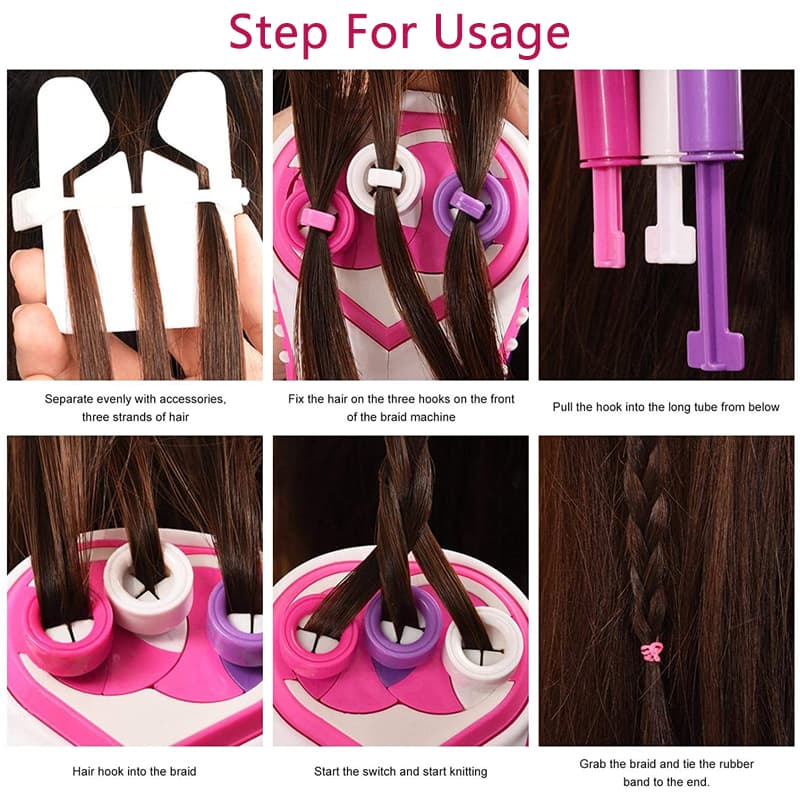 Step For Usage

Separate evenly with accessories, three strands of hair

Fix the hair on the three hooks on the front of the braid machine

Pull the hook into the long tube from below

Hair hook into the braid

Start the switch and start knitting

Grab the braid and tie the rubber band to the end.