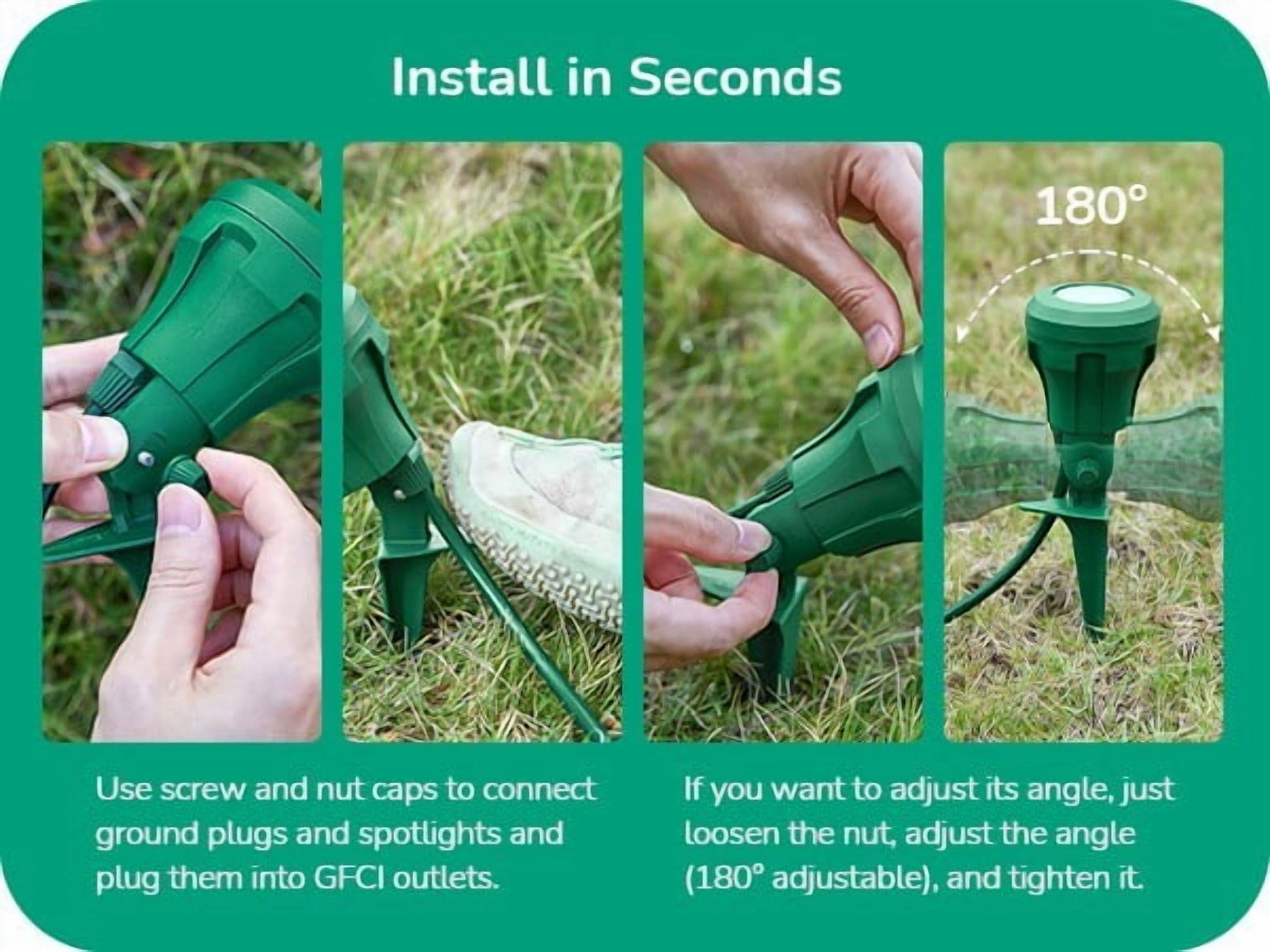 Install in Seconds

180°

Use screw and nut caps to connect ground plugs and spotlights and plug them into GFCI outlets.

If you want to adjust its angle, just loosen the nut, adjust the angle (180° adjustable), and tighten it.