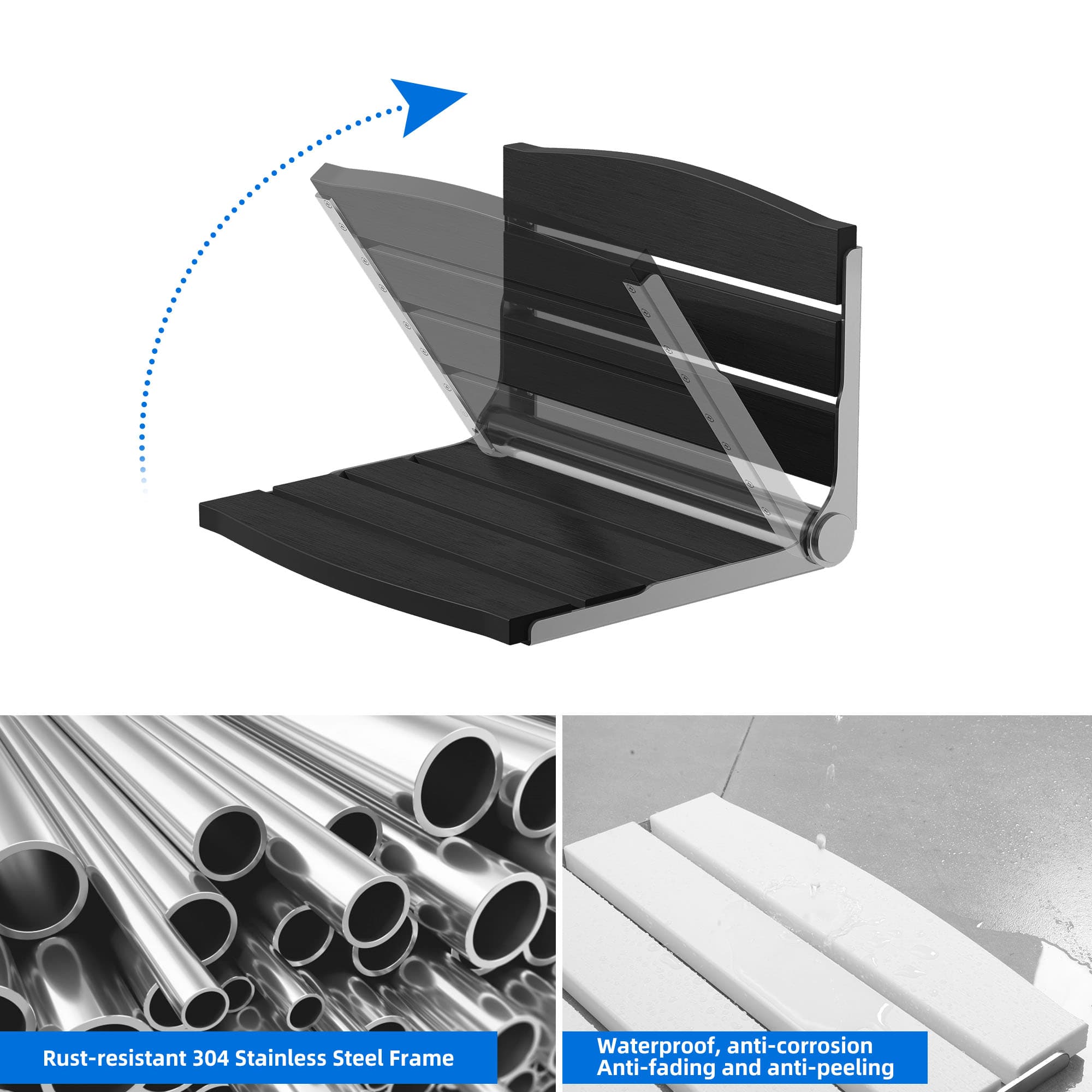 Rust-resistant 304 Stainless Steel Frame

Waterproof, anti-corrosion
Anti-fading and anti-peeling