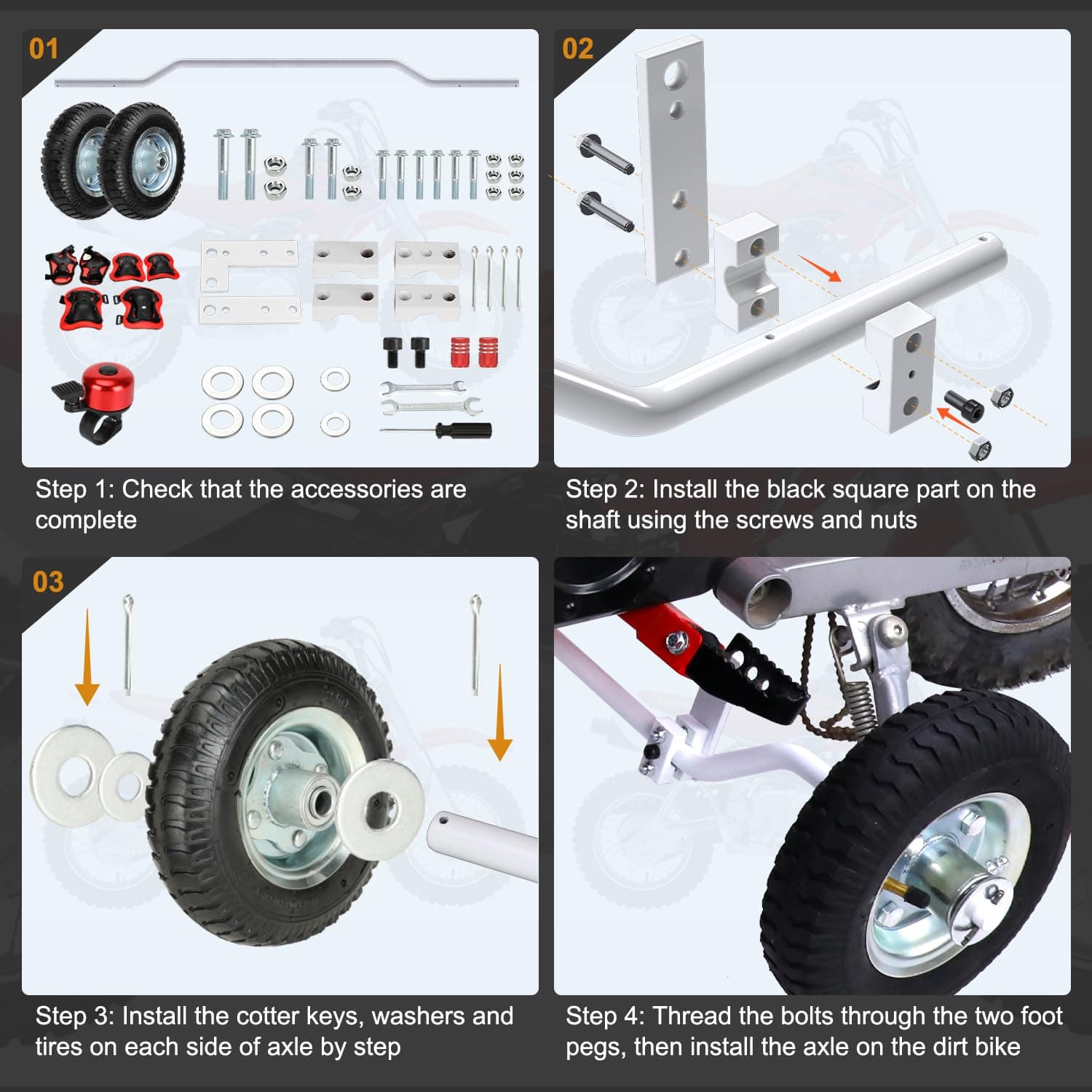 01

Step 1: Check that the accessories are complete

02

Step 2: Install the black square part on the shaft using the screws and nuts

03

Step 3: Install the cotter keys, washers and tires on each side of axle by step

Step 4: Thread the bolts through the two foot pegs, then install the axle on the dirt bike