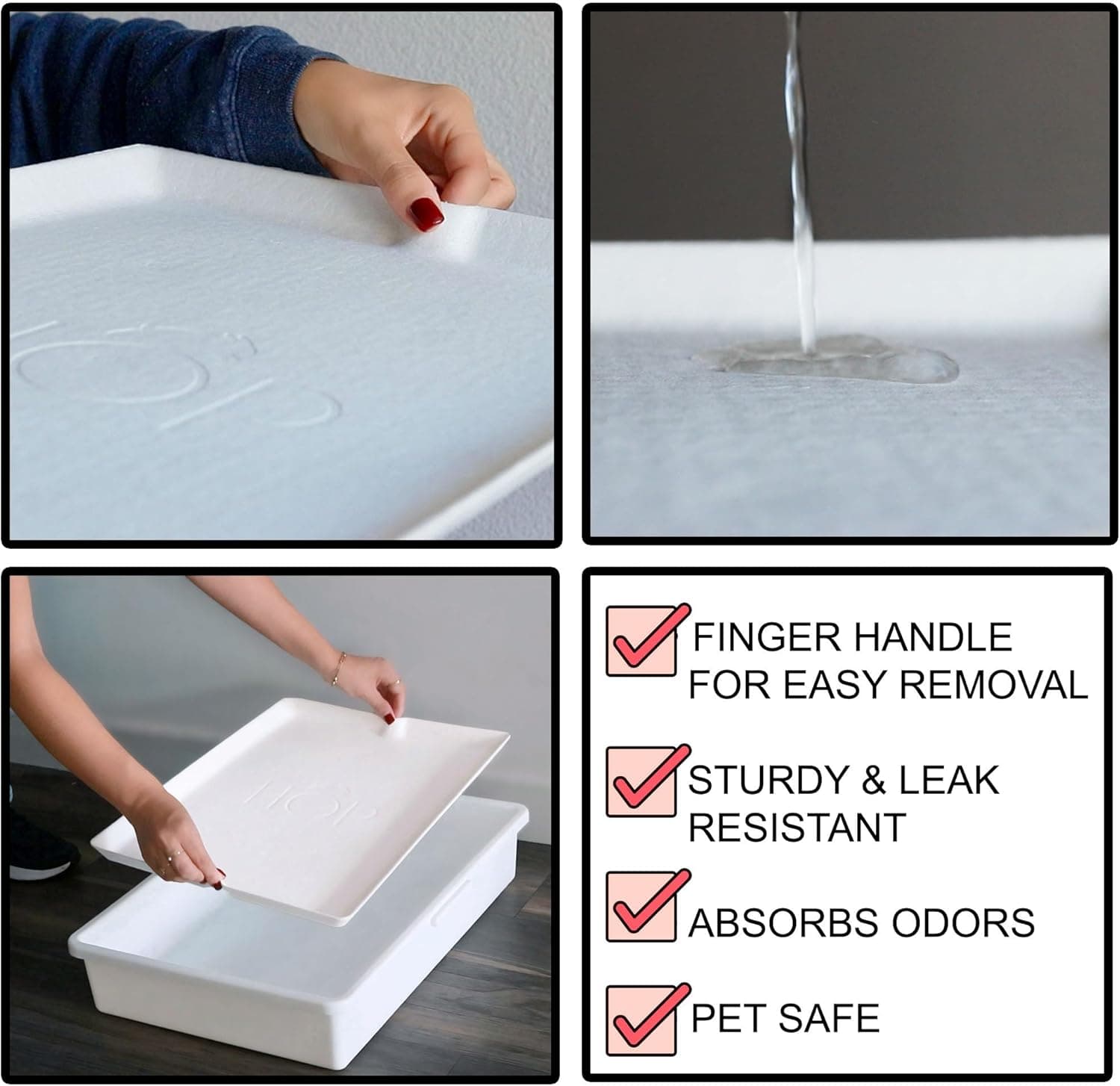 HOP

HOP

FINGER HANDLE FOR EASY REMOVAL

STURDY & LEAK RESISTANT

ABSORBS ODORS

PET SAFE