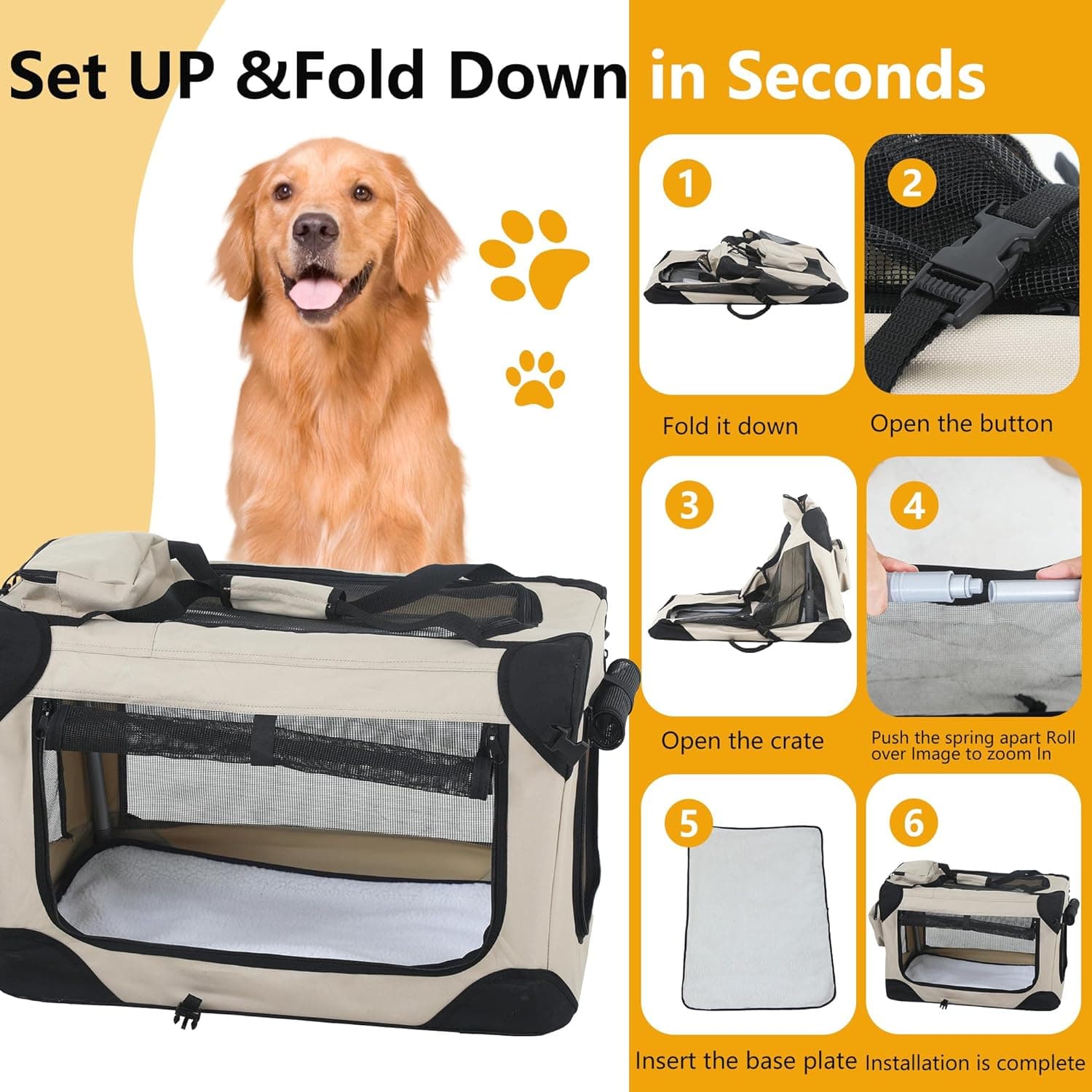 Set UP &Fold Down in Seconds

1
Fold it down

2
Open the button

3
Open the crate

4
Push the spring apart Roll over Image to zoom In

5
Insert the base plate

6
Installation is complete