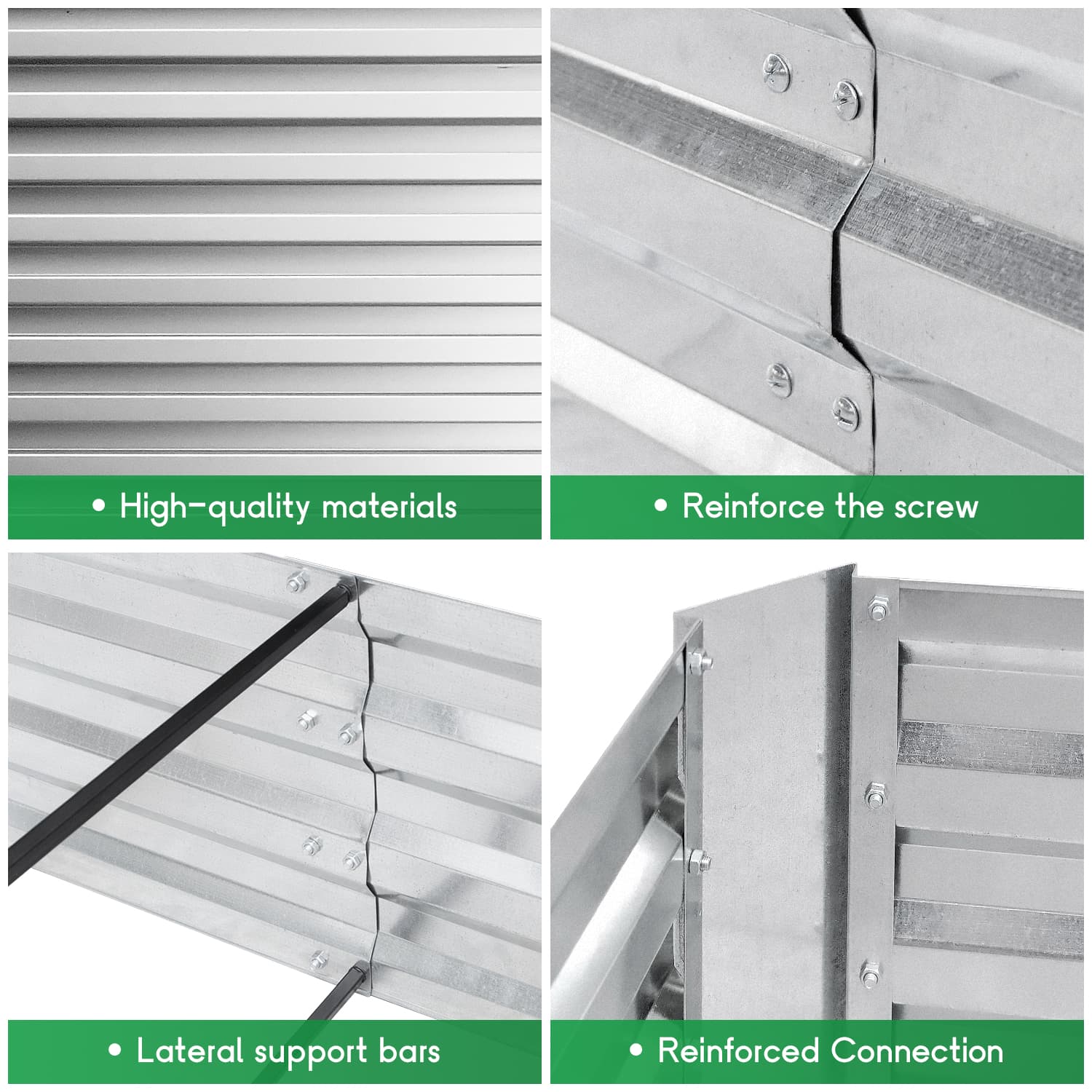 • High-quality materials

• Reinforce the screw

• Lateral support bars

• Reinforced Connection