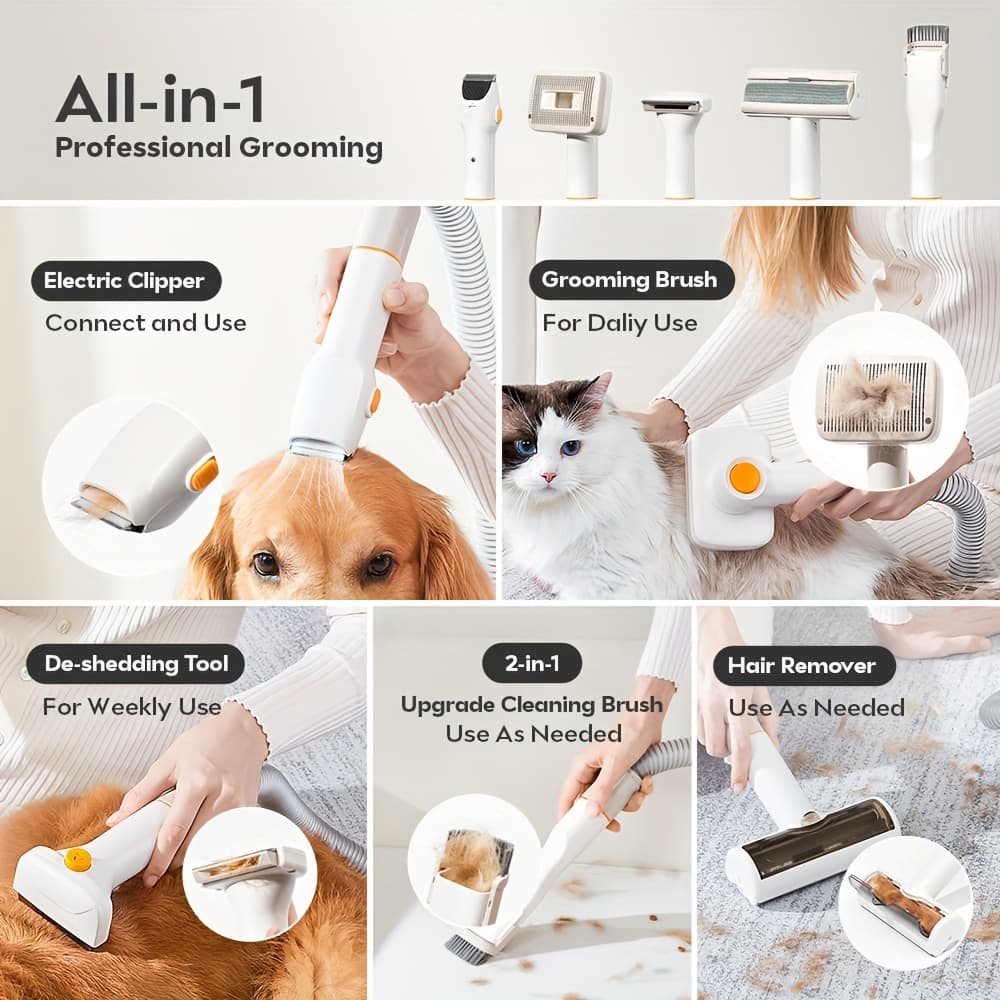 All-in-1
Professional Grooming

Electric Clipper
Connect and Use

Grooming Brush
For Daliy Use

De-shedding Tool
For Weekly Use

2-in-1
Upgrade Cleaning Brush
Use As Needed

Hair Remover
Use As Needed