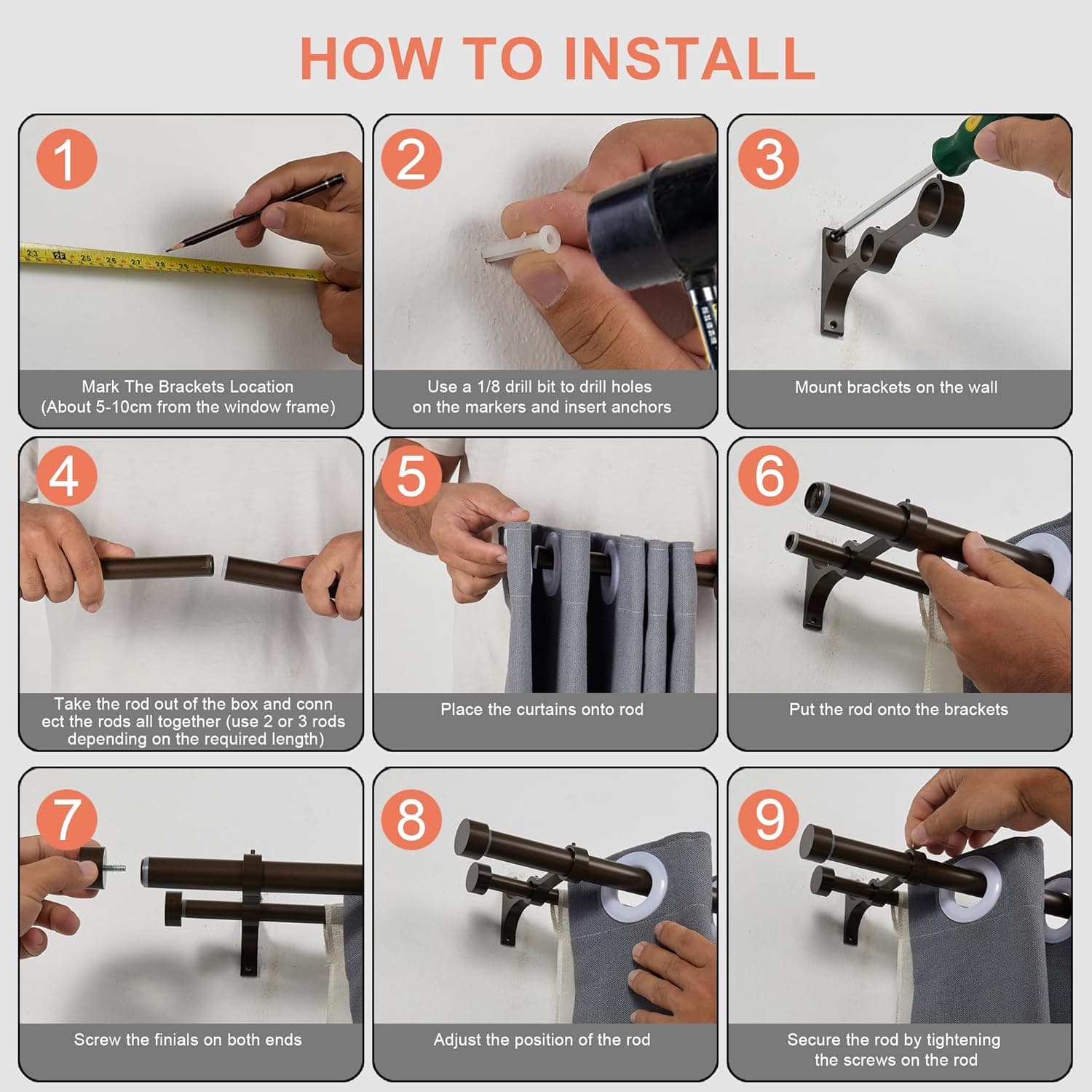 HOW TO INSTALL

1

Mark The Brackets Location
(About 5-10cm from the window frame)

2

Use a 1/8 drill bit to drill holes on the markers and insert anchors

3

Mount brackets on the wall

4

Take the rod out of the box and conn ect the rods all together (use 2 or 3 rods depending on the required length)

5

Place the curtains onto rod

6

Put the rod onto the brackets

7

Screw the finials on both ends

8

Adjust the position of the rod

9

Secure the rod by tightening the screws on the rod