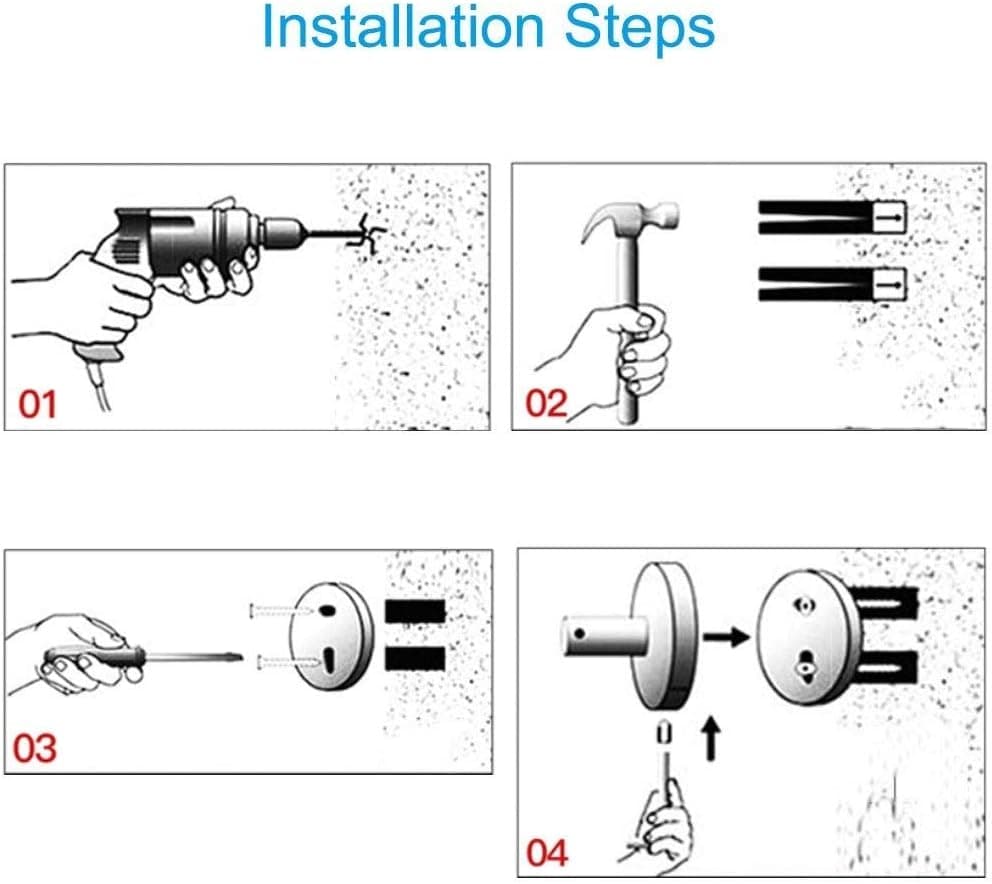 Installation Steps

01

02

03

04