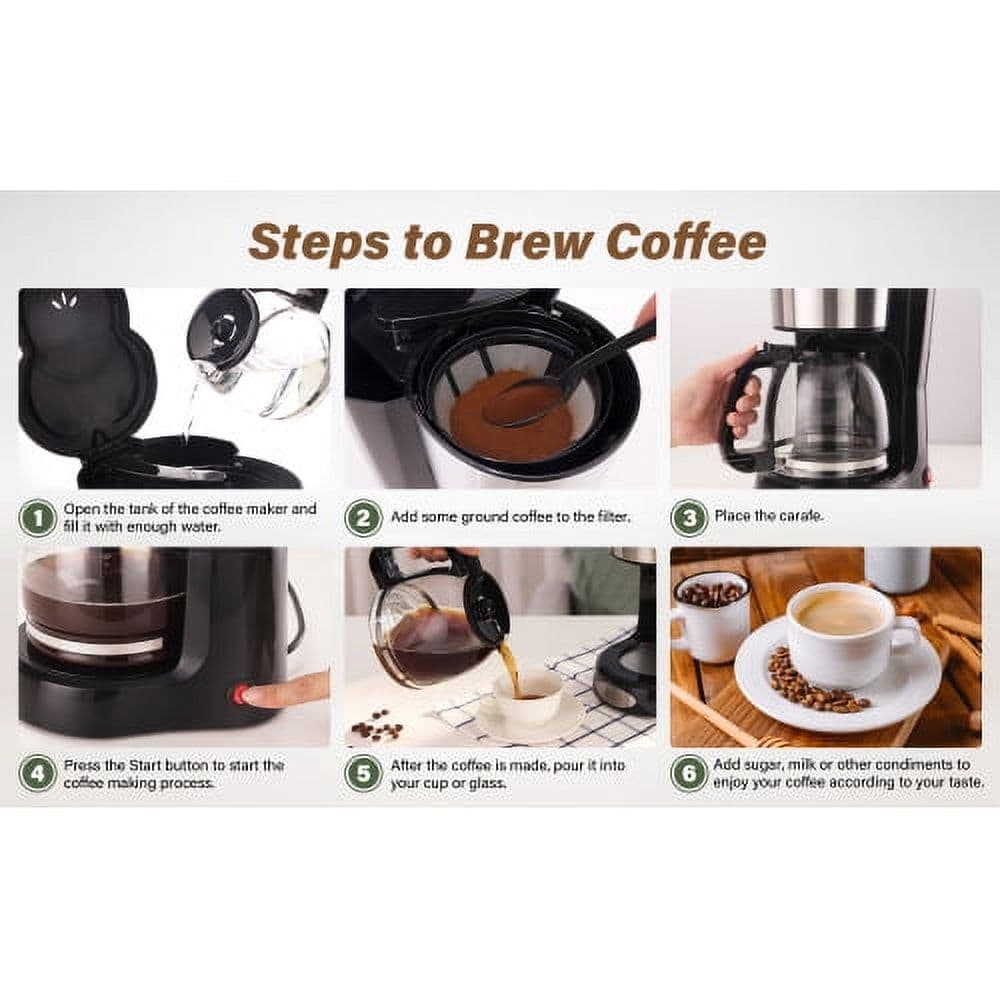 Steps to Brew Coffee

1 Open the tank of the coffee maker and fill it with enough water.

2 Add some ground coffee to the filter.

3 Place the carafe.

4 Press the Start button to start the coffee making process.

5 After the coffee is made, pour it into your cup or glass.

6 Add sugar, milk or other condiments to enjoy your coffee according to your taste.