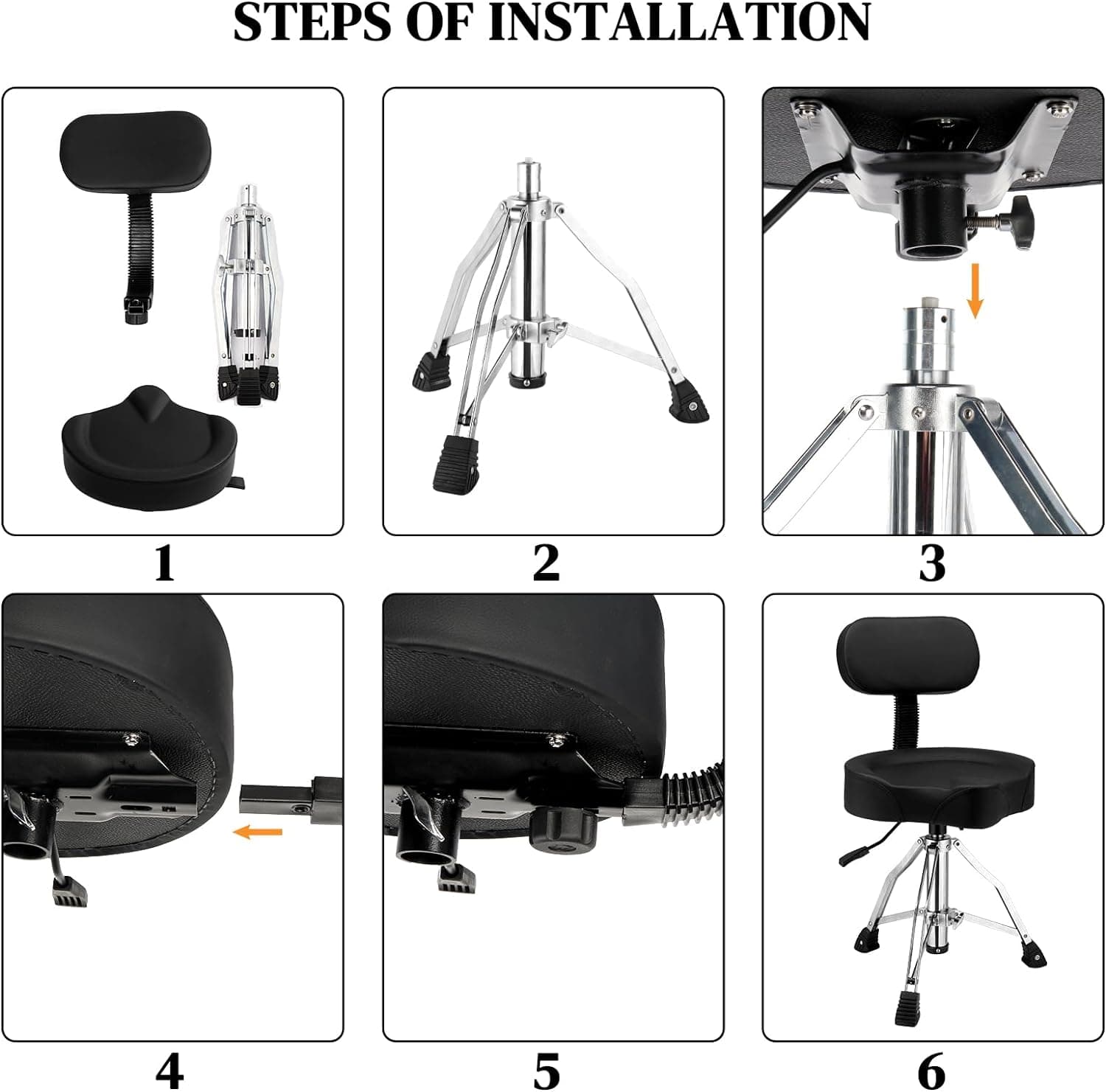 STEPS OF INSTALLATION

1

2

3

4

5

6