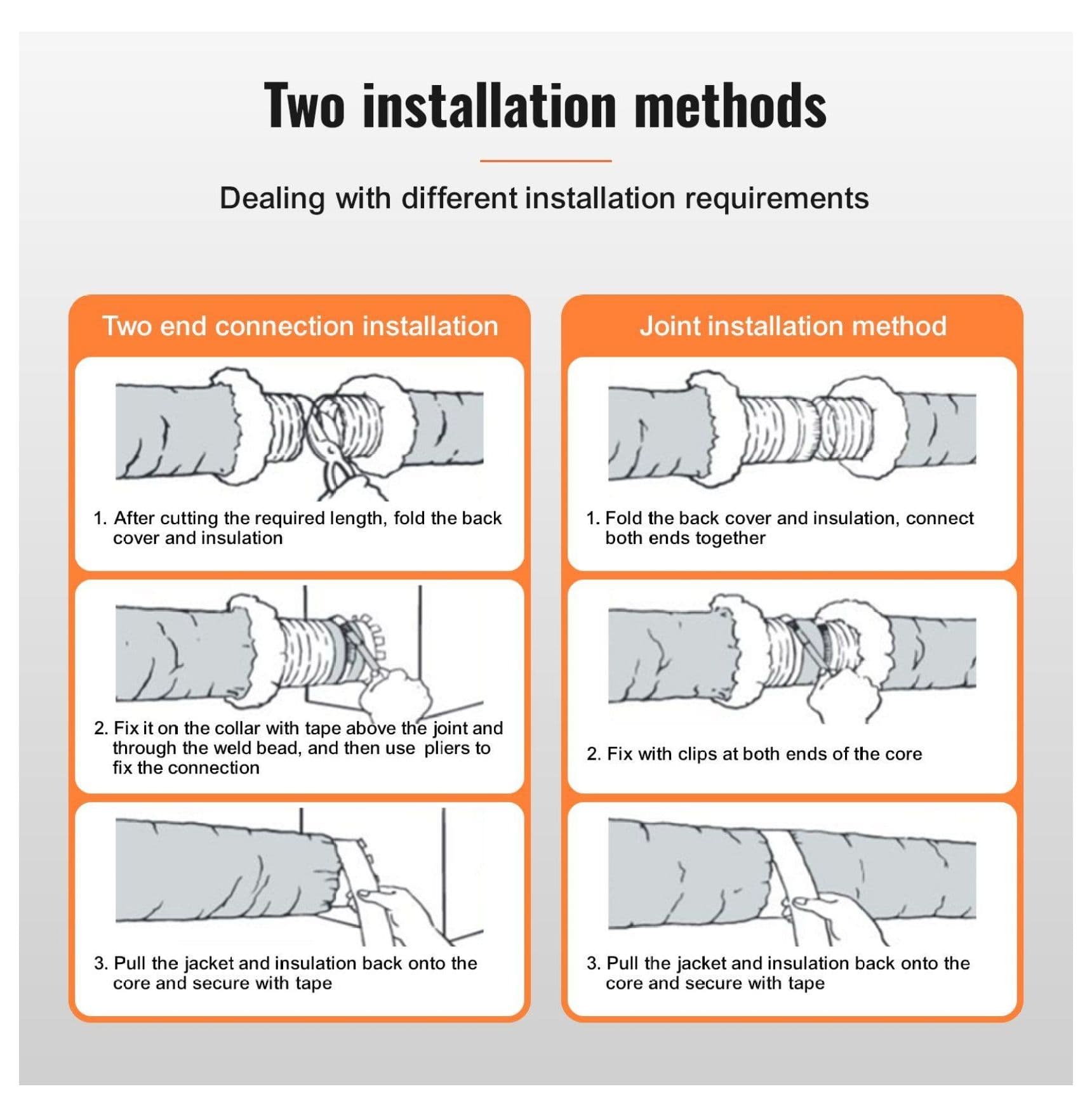 Two installation methods

Dealing with different installation requirements

Two end connection installation

1. After cutting the required length, fold the back cover and insulation

2. Fix it on the collar with tape above the joint and through the weld bead, and then use pliers to fix the connection

3. Pull the jacket and insulation back onto the core and secure with tape

Joint installation method

1. Fold the back cover and insulation, connect both ends together

2. Fix with clips at both ends of the core

3. Pull the jacket and insulation back onto the core and secure with tape