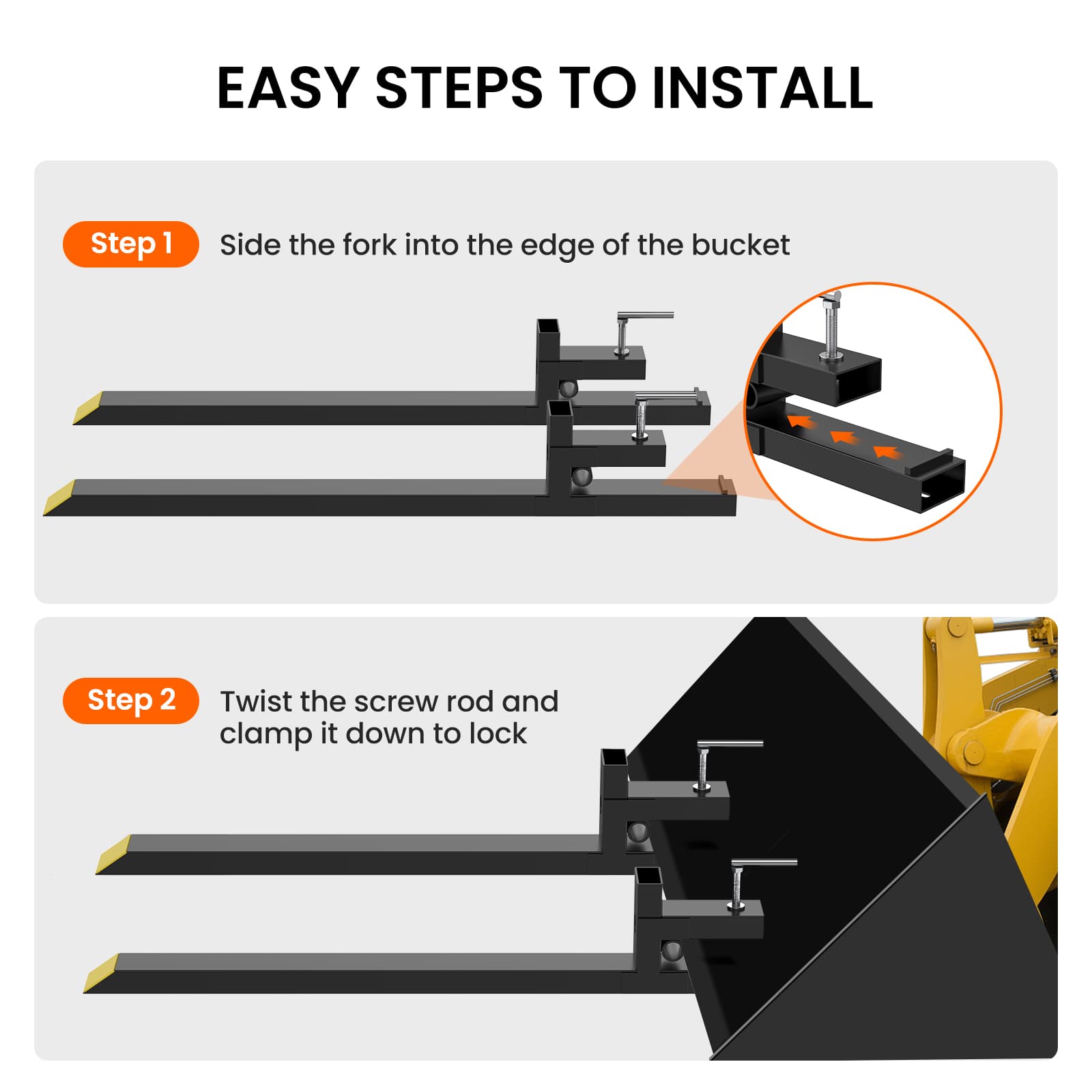 EASY STEPS TO INSTALL

Step 1 Side the fork into the edge of the bucket

Step 2 Twist the screw rod and clamp it down to lock