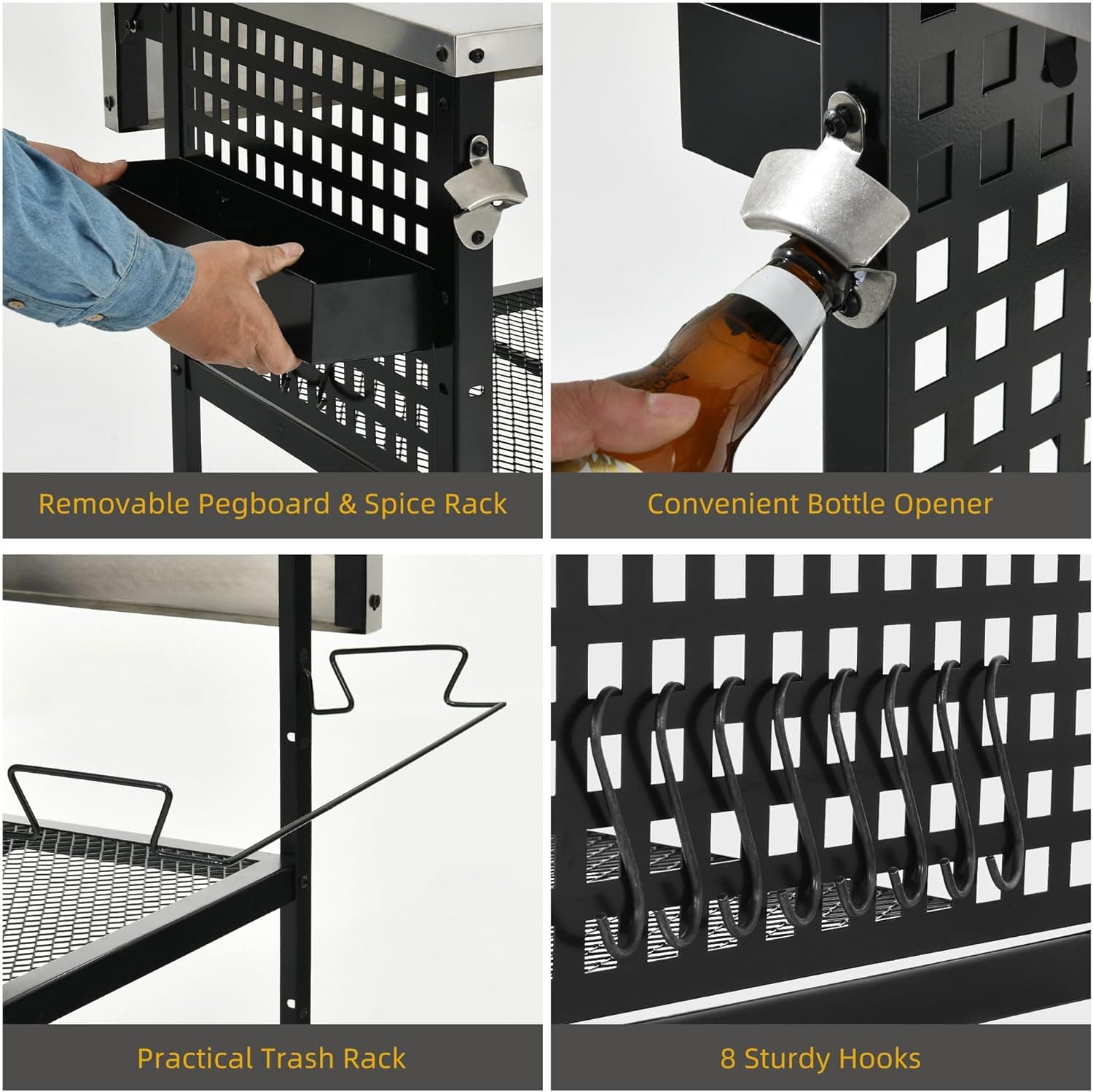 Removable Pegboard & Spice Rack

Convenient Bottle Opener

Practical Trash Rack

8 Sturdy Hooks