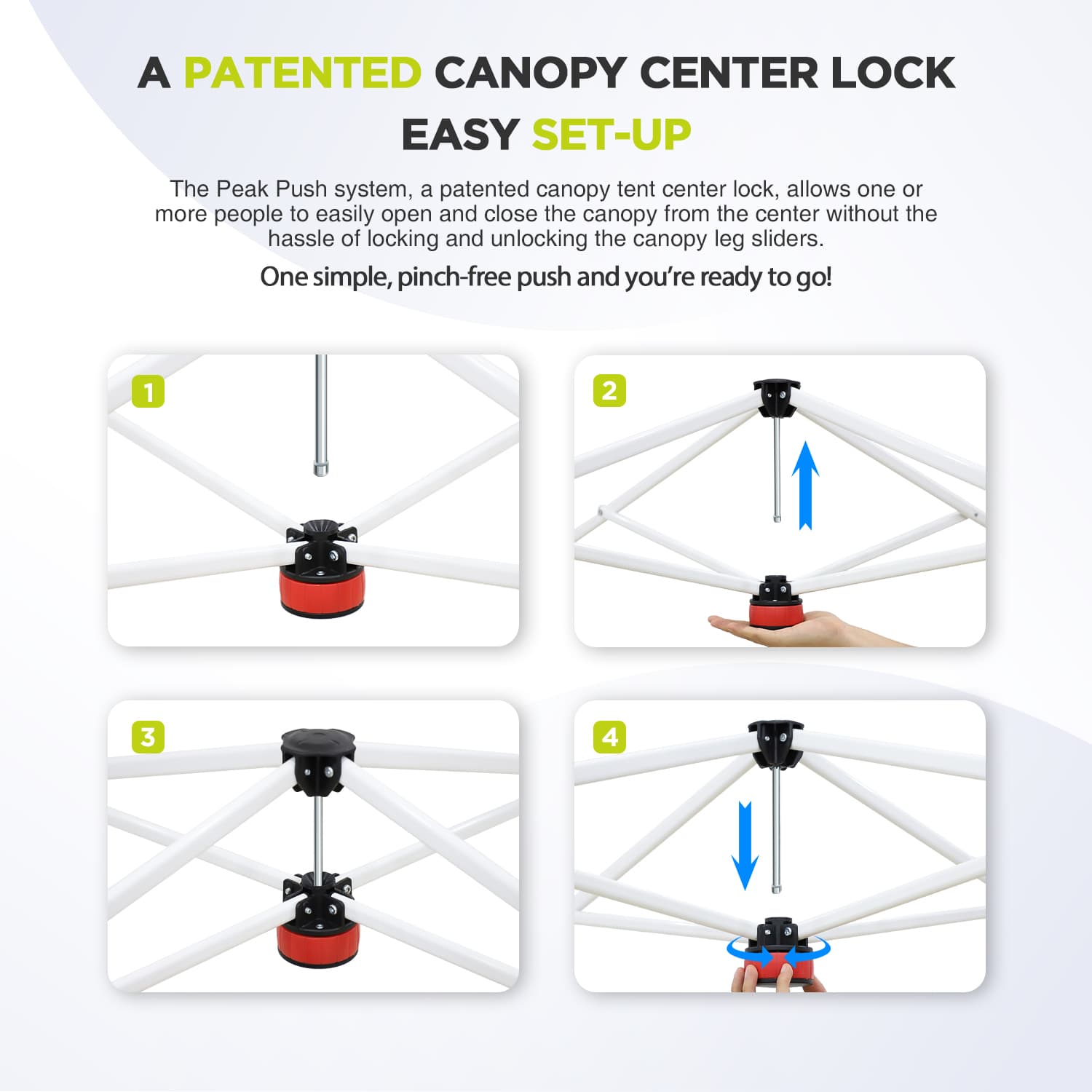 A PATENTED CANOPY CENTER LOCK
EASY SET-UP

The Peak Push system, a patented canopy tent center lock, allows one or more people to easily open and close the canopy from the center without the hassle of locking and unlocking the canopy leg sliders.

One simple, pinch-free push and you're ready to go!

1

2

3

4