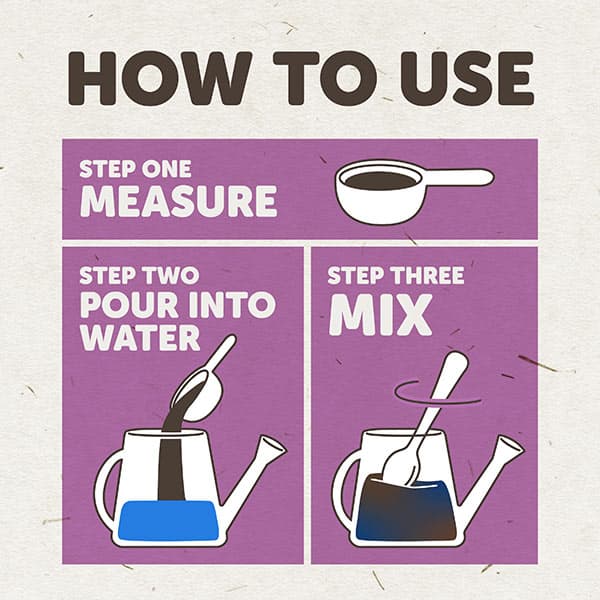 HOW TO USE

STEP ONE
MEASURE

STEP TWO
POUR INTO WATER

STEP THREE
MIX