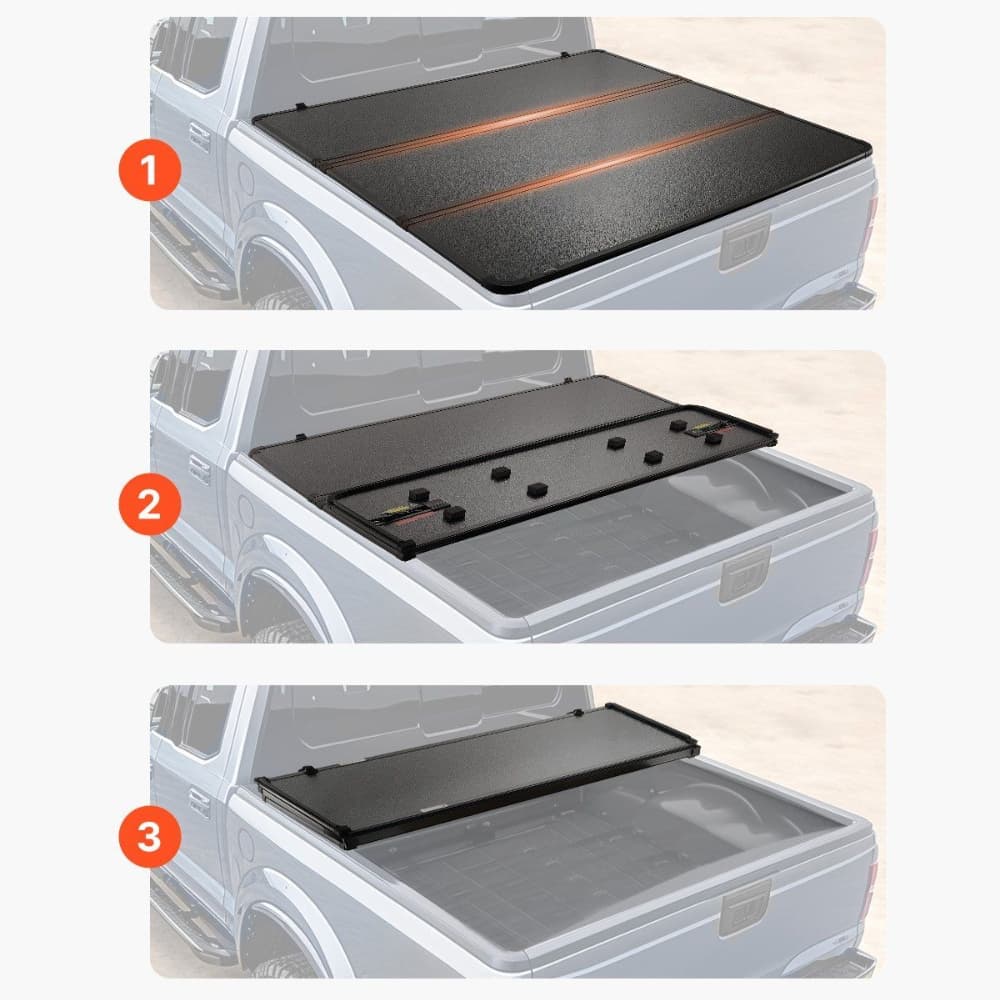 1

2

3