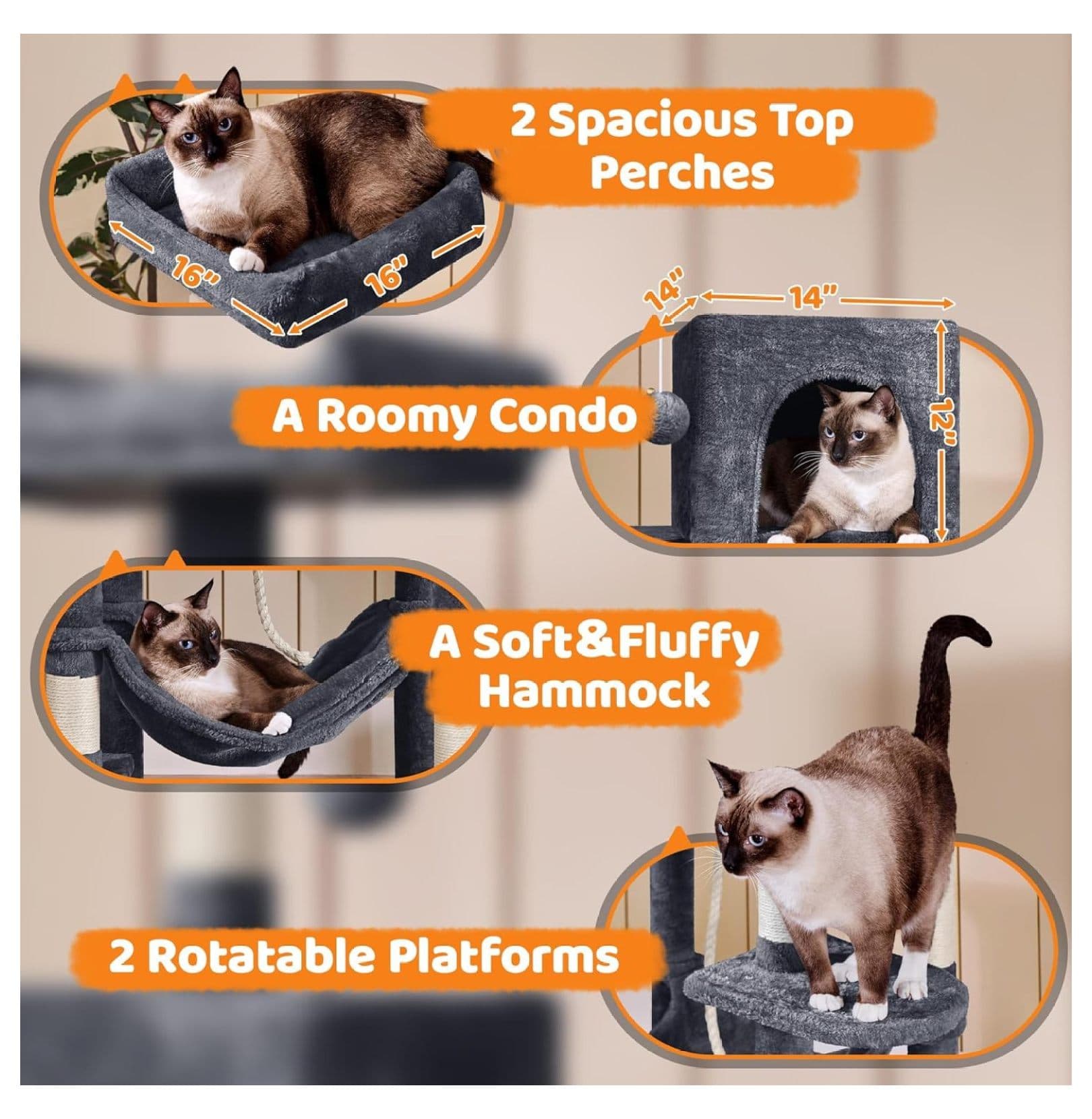 2 Spacious Top Perches

16"

16"

14"

14"

12"

A Roomy Condo

A Soft&Fluffy Hammock

2 Rotatable Platforms