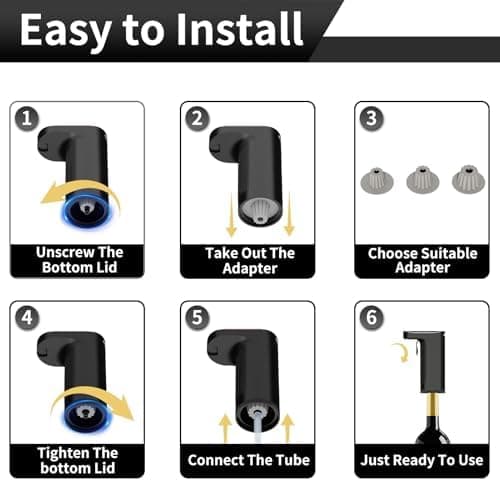 Easy to Install

1
Unscrew The Bottom Lid

2
Take Out The Adapter

3
Choose Suitable Adapter

4
Tighten The bottom Lid

5
Connect The Tube

6
Just Ready To Use