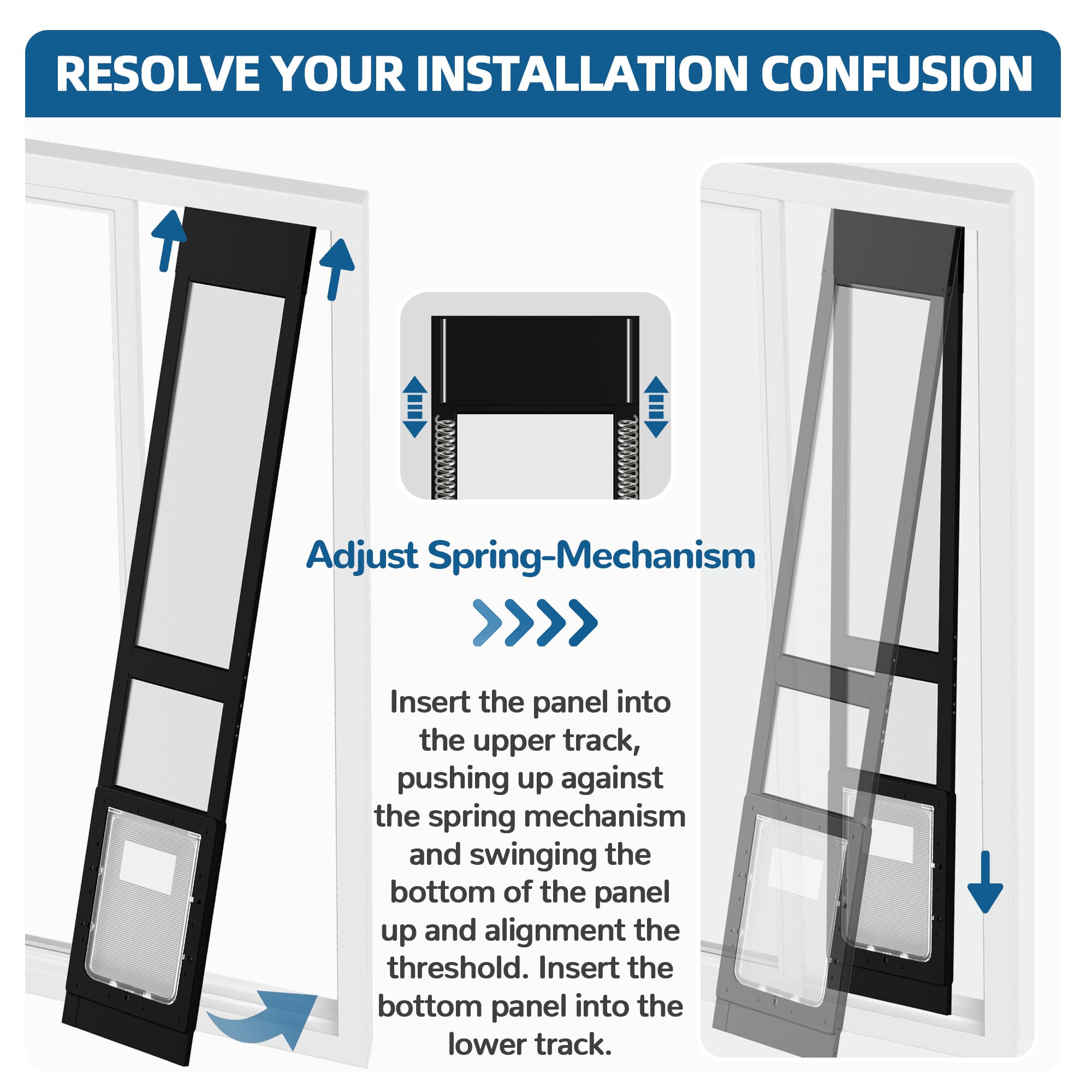 RESOLVE YOUR INSTALLATION CONFUSION

Adjust Spring-Mechanism

Insert the panel into the upper track, pushing up against the spring mechanism and swinging the bottom of the panel up and alignment the threshold. Insert the bottom panel into the lower track.