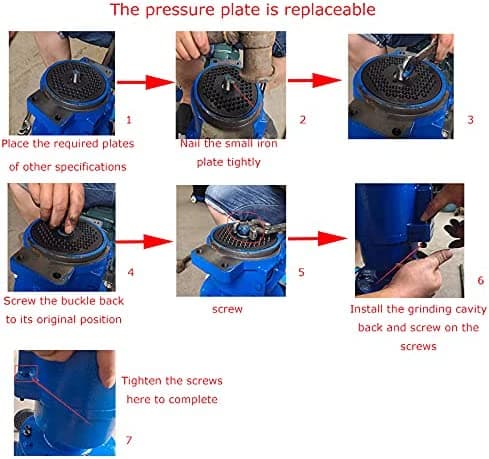 The pressure plate is replaceable

1
Place the required plates of other specifications

2
Nail the small iron plate tightly

3

4
Screw the buckle back to its original position

5
screw

6
Install the grinding cavity back and screw on the screws

Tighten the screws here to complete

7