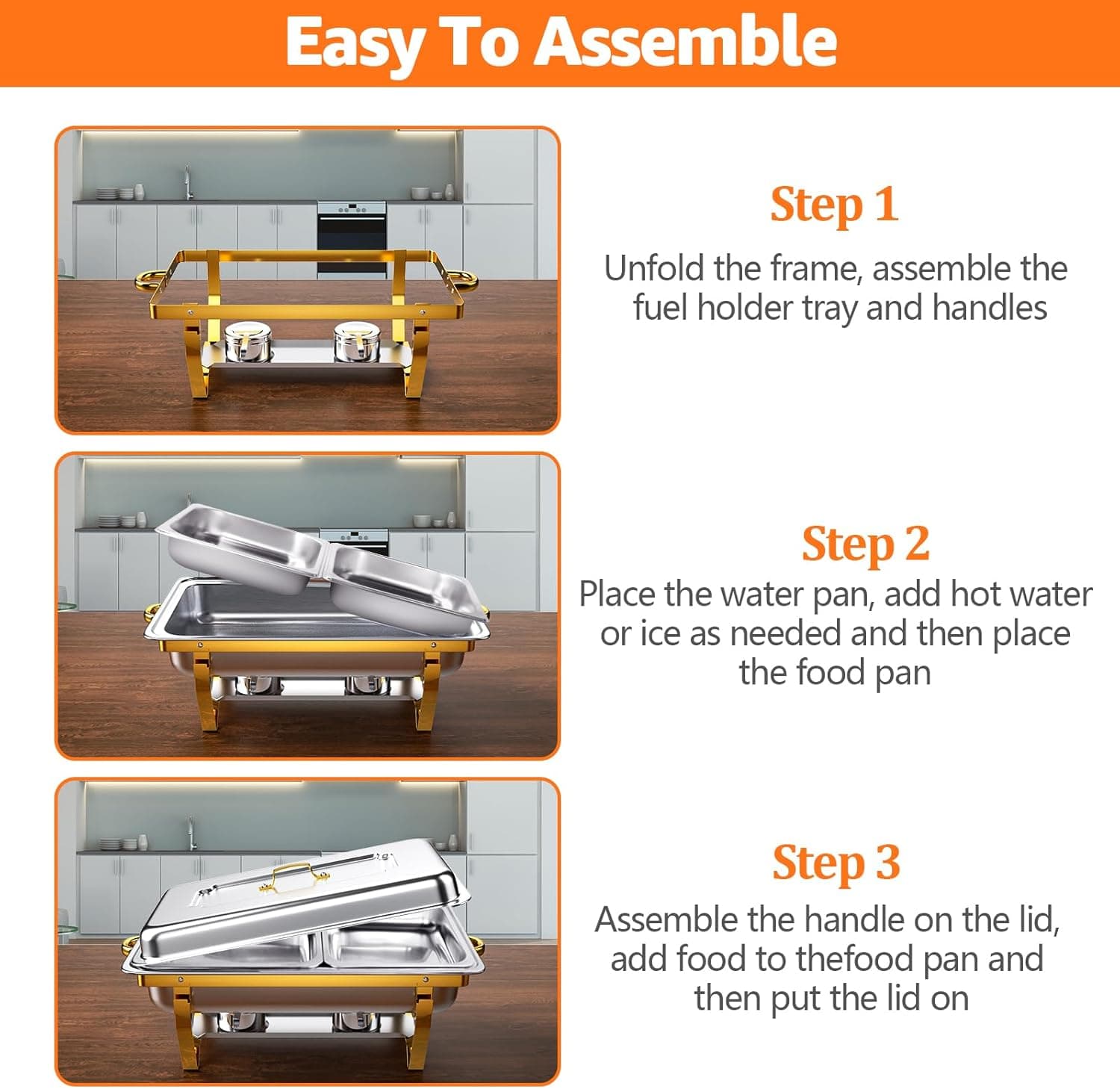 Easy To Assemble

Step 1

Unfold the frame, assemble the fuel holder tray and handles

Step 2

Place the water pan, add hot water or ice as needed and then place the food pan

Step 3

Assemble the handle on the lid, add food to thefood pan and then put the lid on