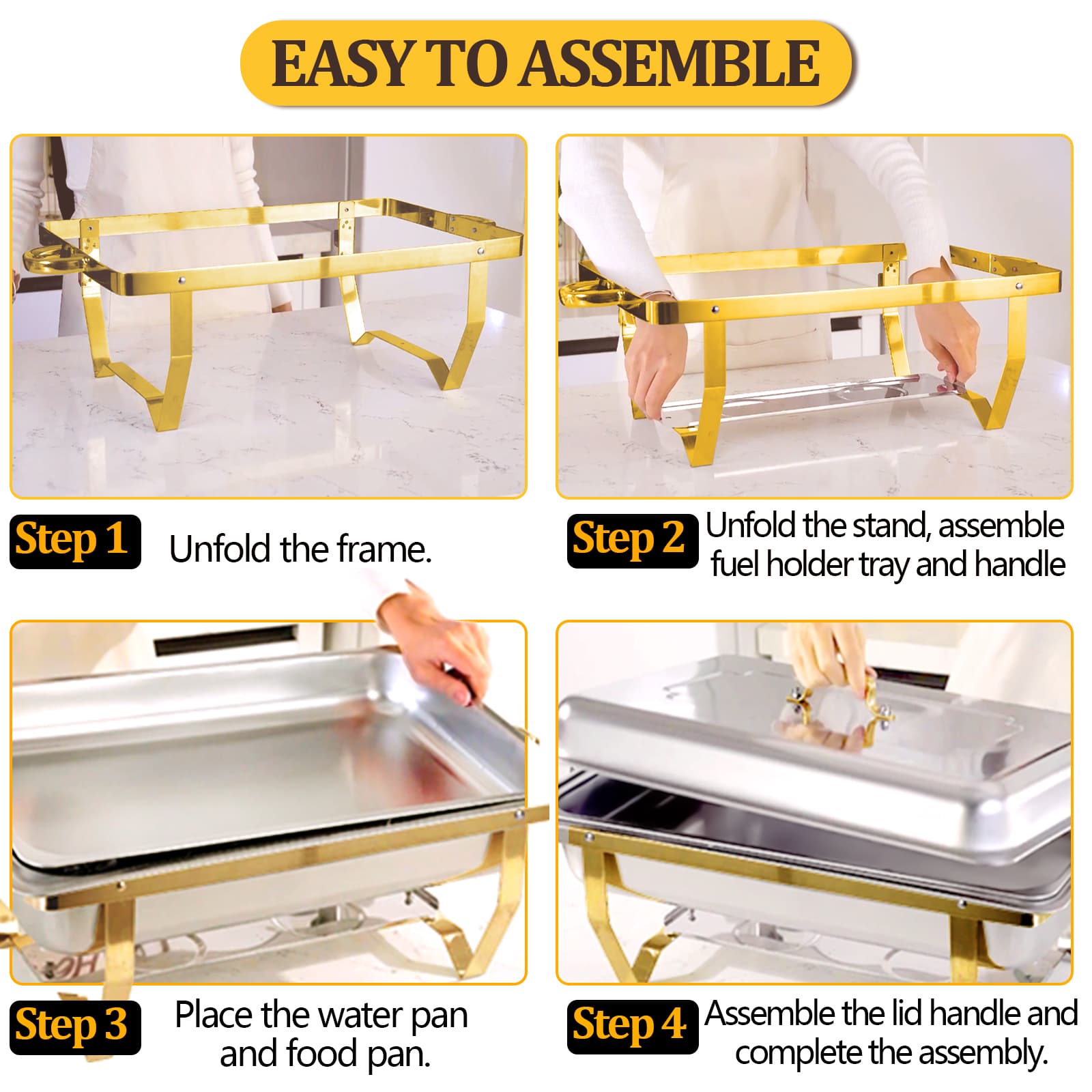 EASY TO ASSEMBLE

Step 1 Unfold the frame.

Step 2 Unfold the stand, assemble fuel holder tray and handle

Step 3 Place the water pan and food pan.

Step 4 Assemble the lid handle and complete the assembly.